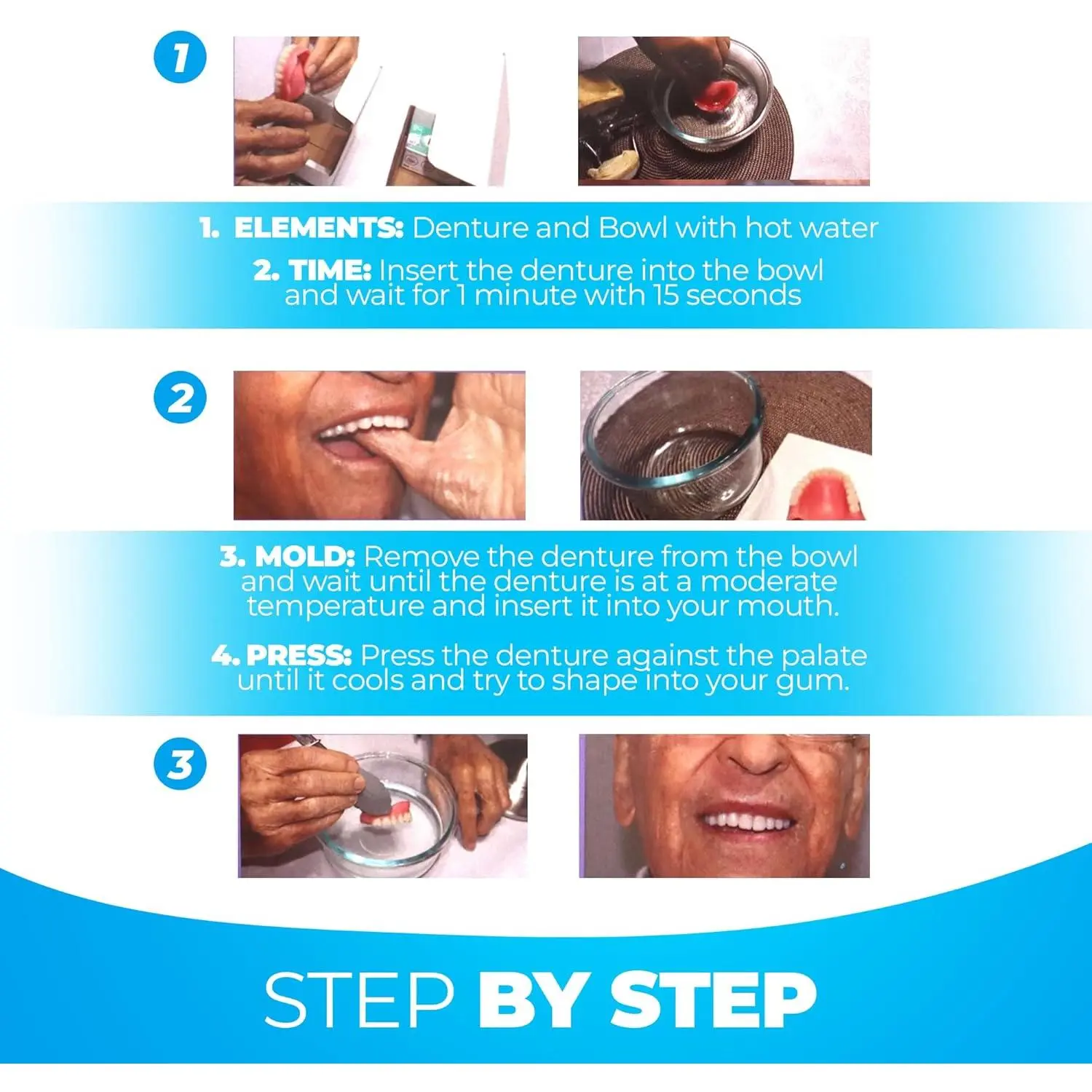 1

1. ELEMENTS: Denture and Bowl with hot water

2. TIME: Insert the denture into the bowl and wait for 1 minute with 15 seconds

2

3. MOLD: Remove the denture from the bowl and wait until the denture is at a moderate temperature and insert it into your mouth.

4. PRESS: Press the denture against the palate until it cools and try to shape into your gum.

3

STEP BY STEP