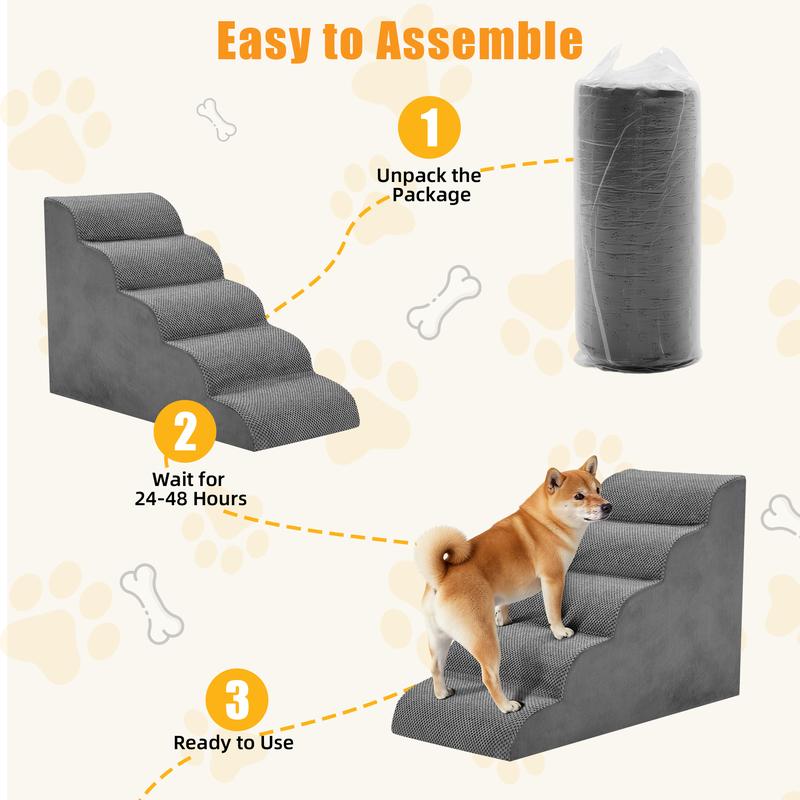 Easy to Assemble

1

Unpack the Package

2

Wait for 24-48 Hours

3

Ready to Use