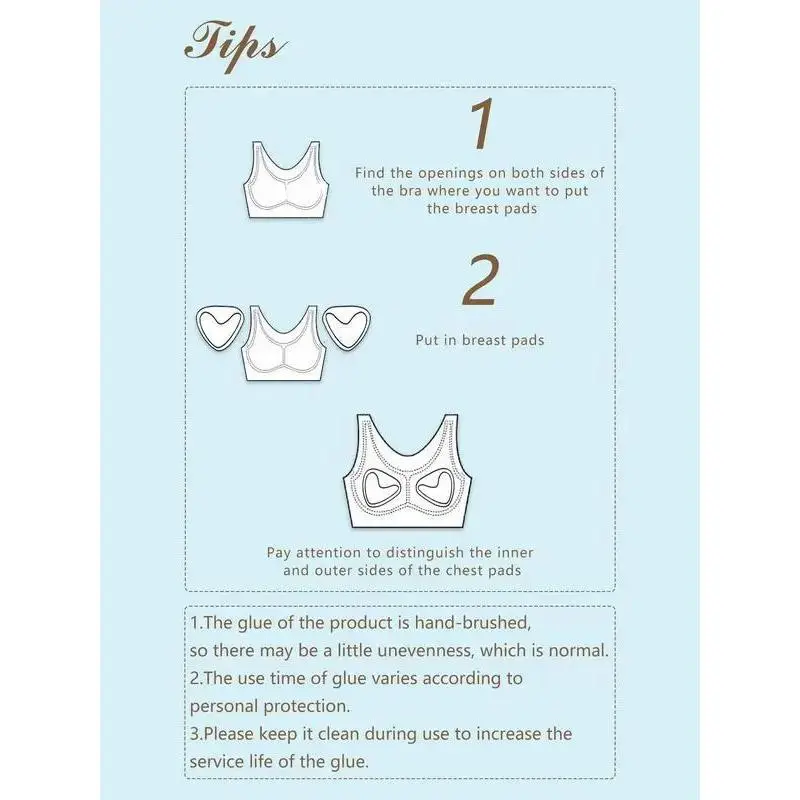 Tips

1

Find the openings on both sides of the bra where you want to put the breast pads

2

Put in breast pads

Pay attention to distinguish the inner and outer sides of the chest pads

1.The glue of the product is hand-brushed, so there may be a little unevenness, which is normal.
2.The use time of glue varies according to personal protection.
3.Please keep it clean during use to increase the service life of the glue.