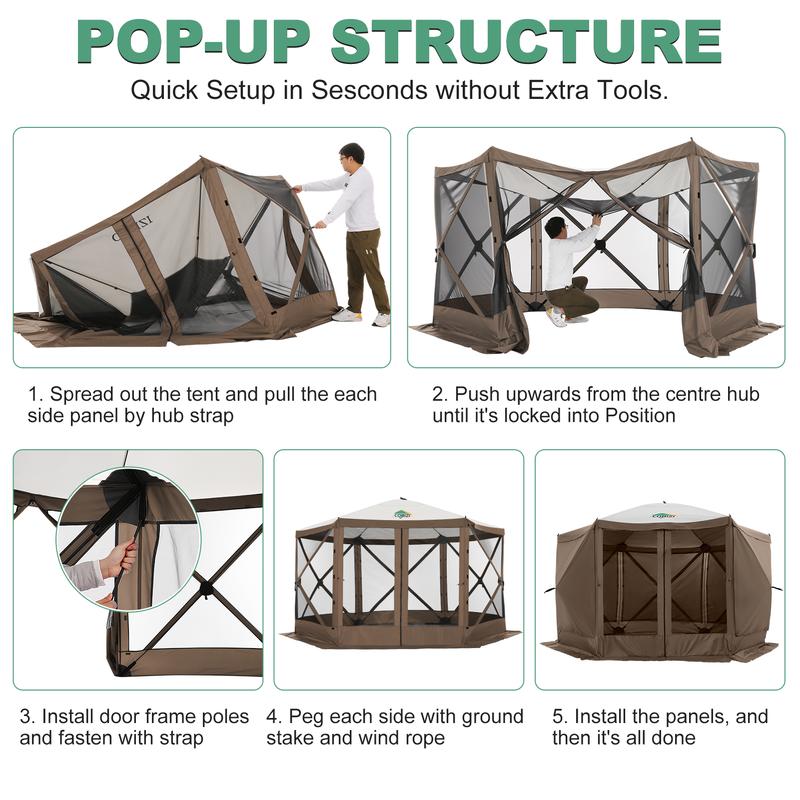 POP-UP STRUCTURE

Quick Setup in Sesconds without Extra Tools.

1. Spread out the tent and pull the each side panel by hub strap

2. Push upwards from the centre hub until it's locked into Position

3. Install door frame poles and fasten with strap

4. Peg each side with ground stake and wind rope

5. Install the panels, and then it's all done