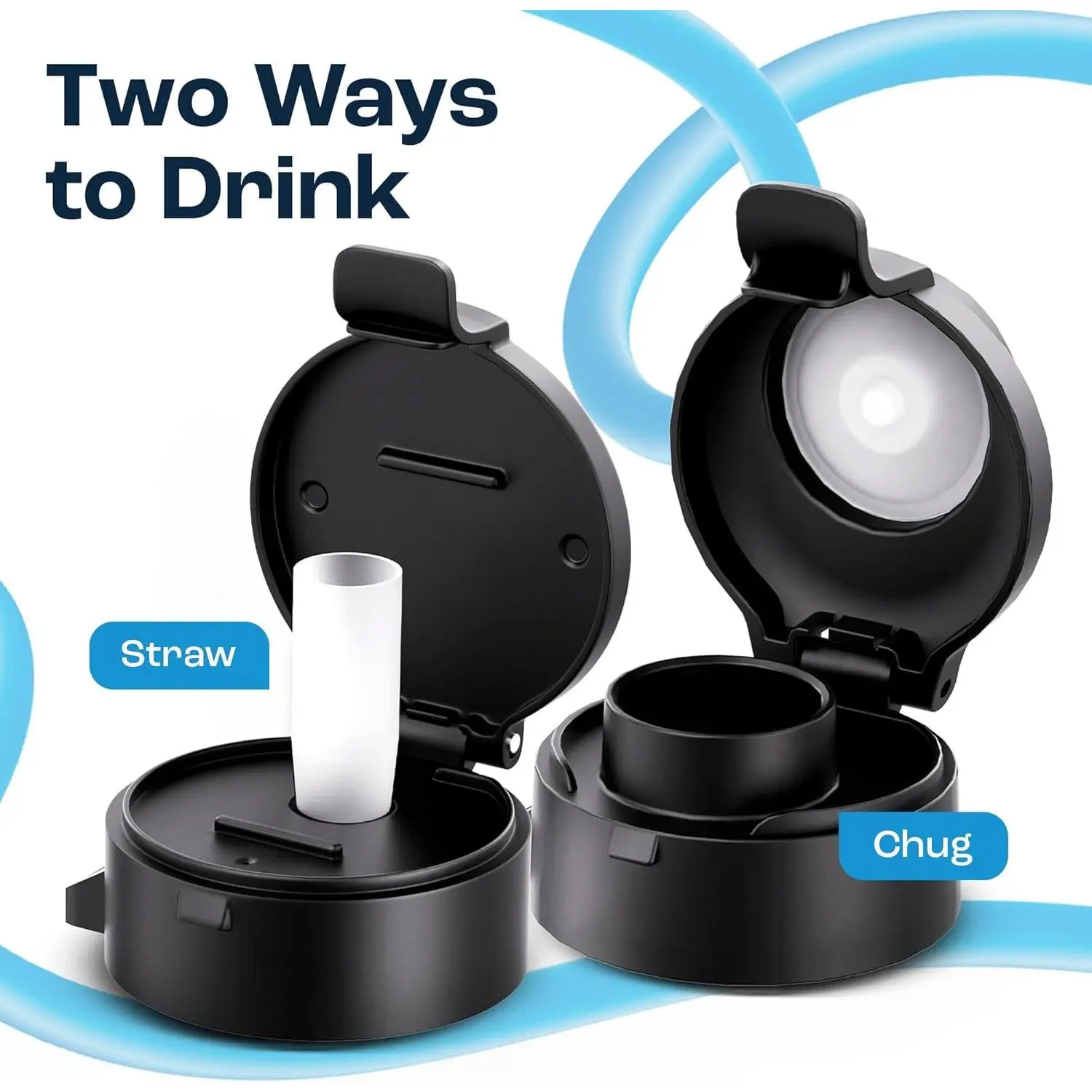 Two Ways to Drink

Straw

Chug