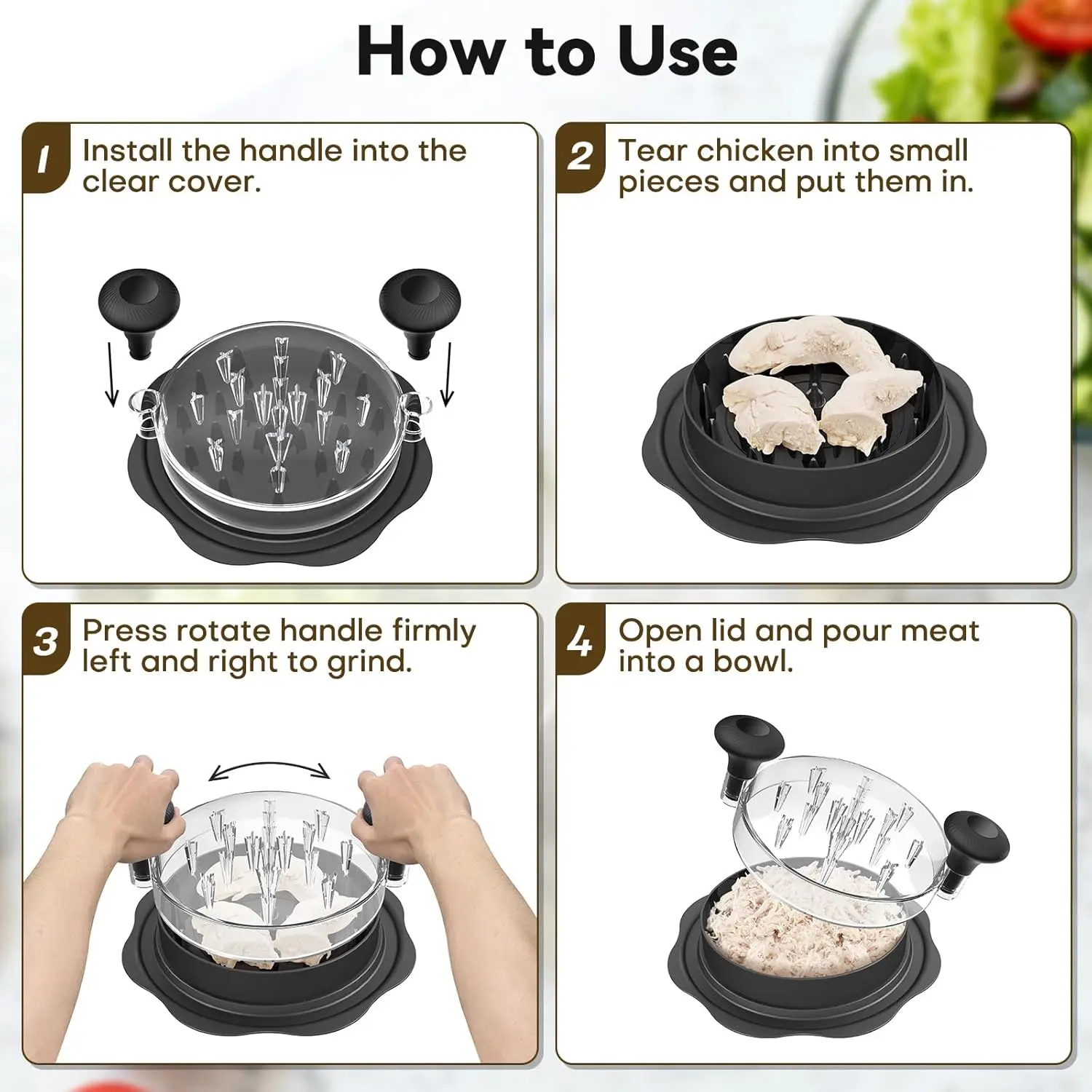 How to Use

1 Install the handle into the clear cover.

2 Tear chicken into small pieces and put them in.

3 Press rotate handle firmly left and right to grind.

4 Open lid and pour meat into a bowl.