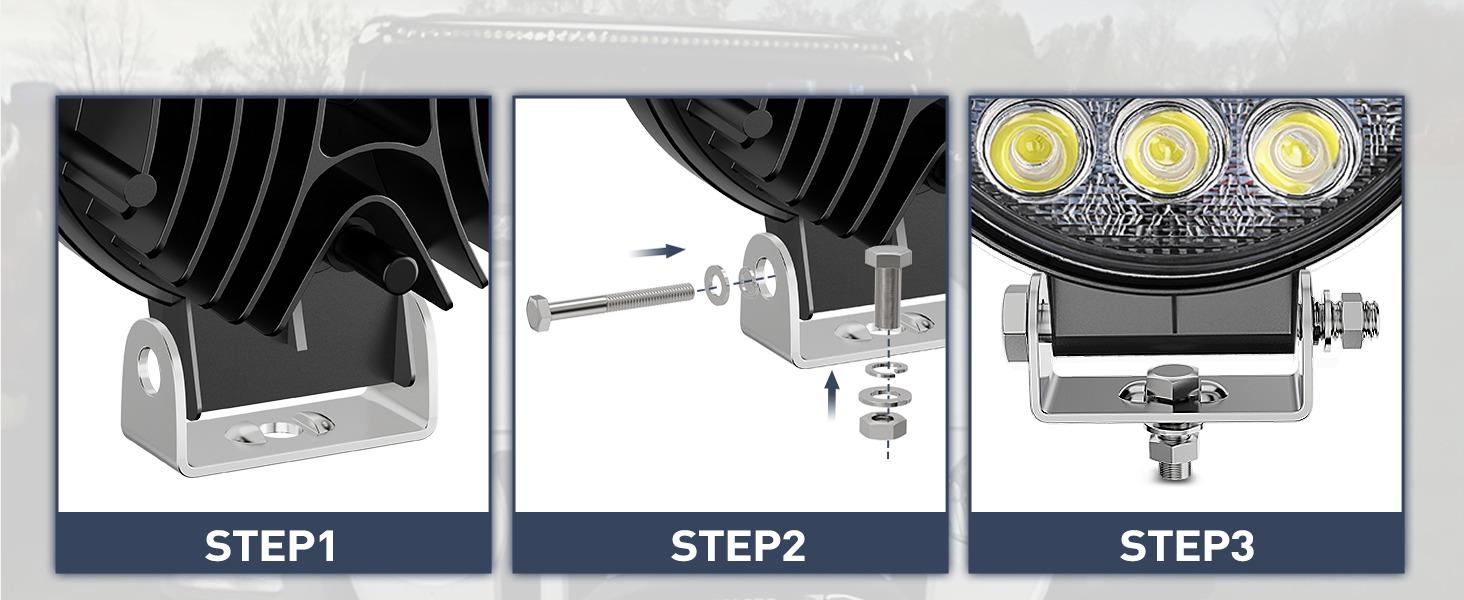 STEP1

STEP2

STEP3