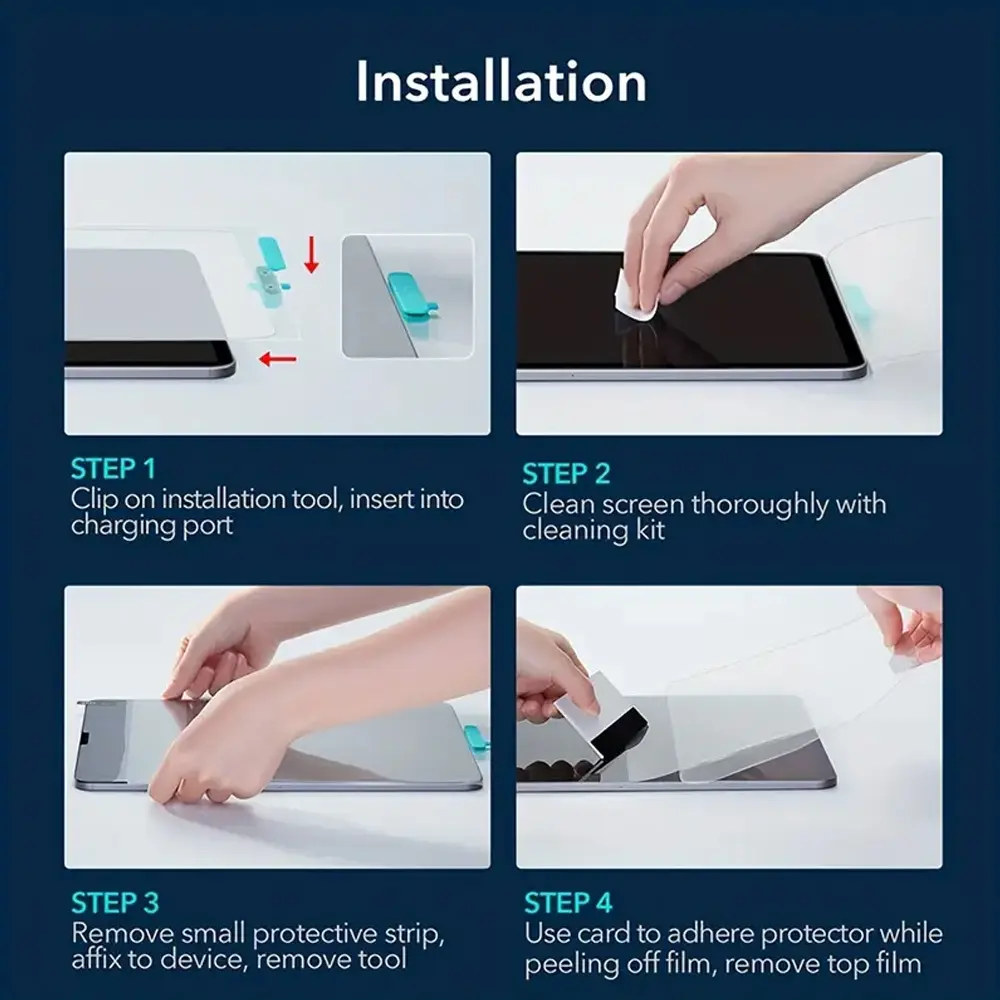 Installation

STEP 1
Clip on installation tool, insert into charging port

STEP 2
Clean screen thoroughly with cleaning kit

STEP 3
Remove small protective strip, affix to device, remove tool

STEP 4
Use card to adhere protector while peeling off film, remove top film