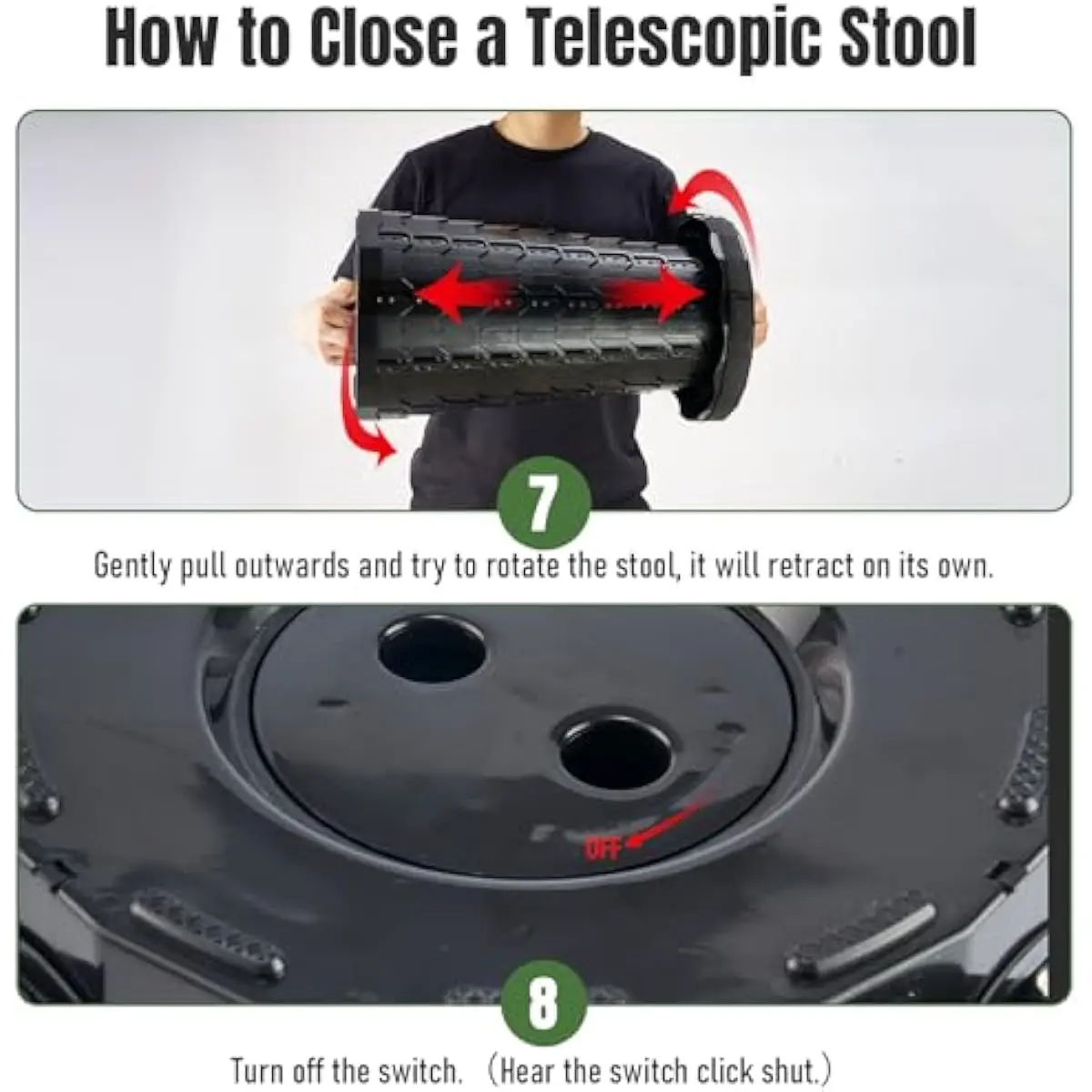 How to Close a Telescopic Stool

7

Gently pull outwards and try to rotate the stool, it will retract on its own.

OFF

8

Turn off the switch. （Hear the switch click shut.）