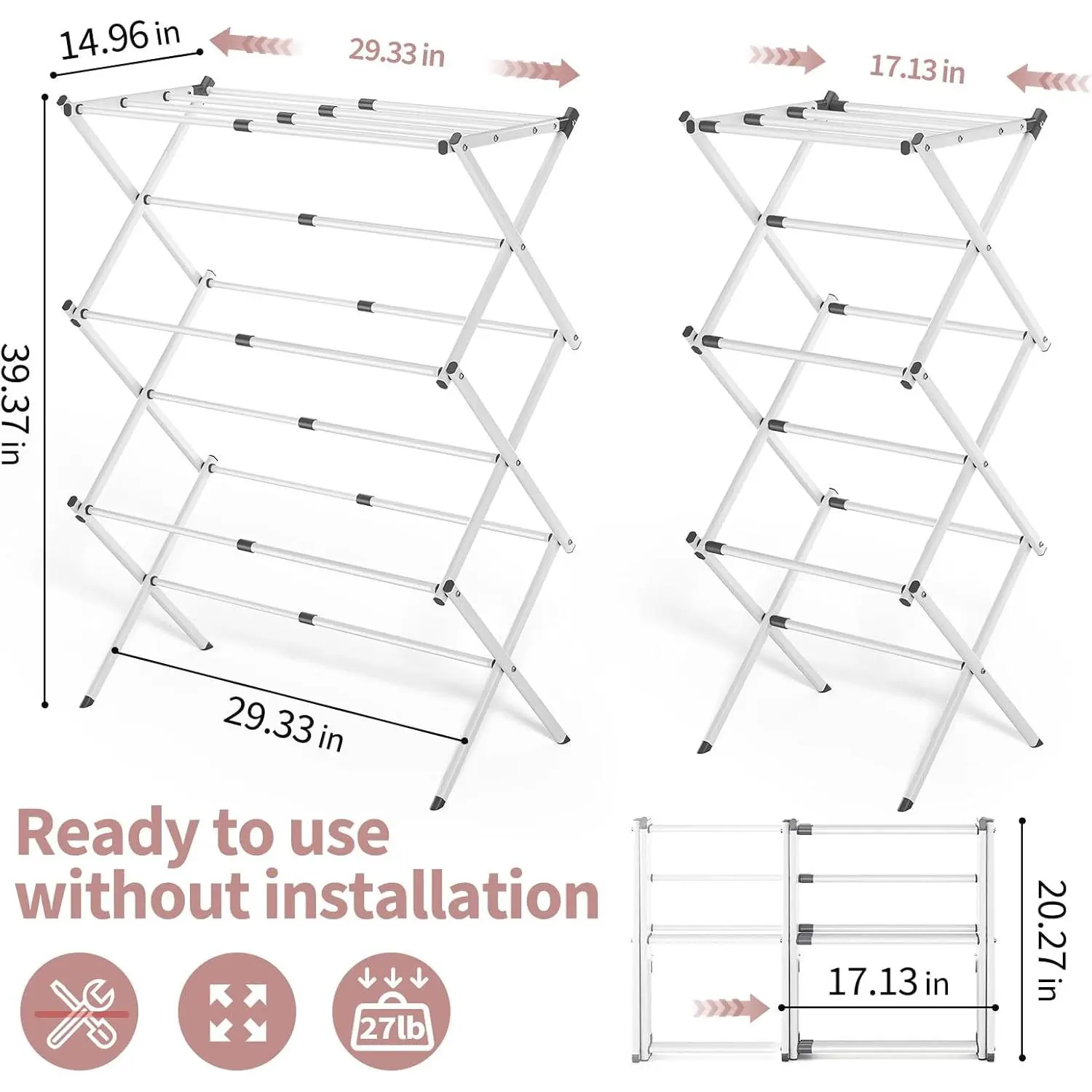 14.96 in

29.33 in

17.13 in

39.37 in

29.33 in

Ready to use without installation

27lb

17.13 in

20.27 in