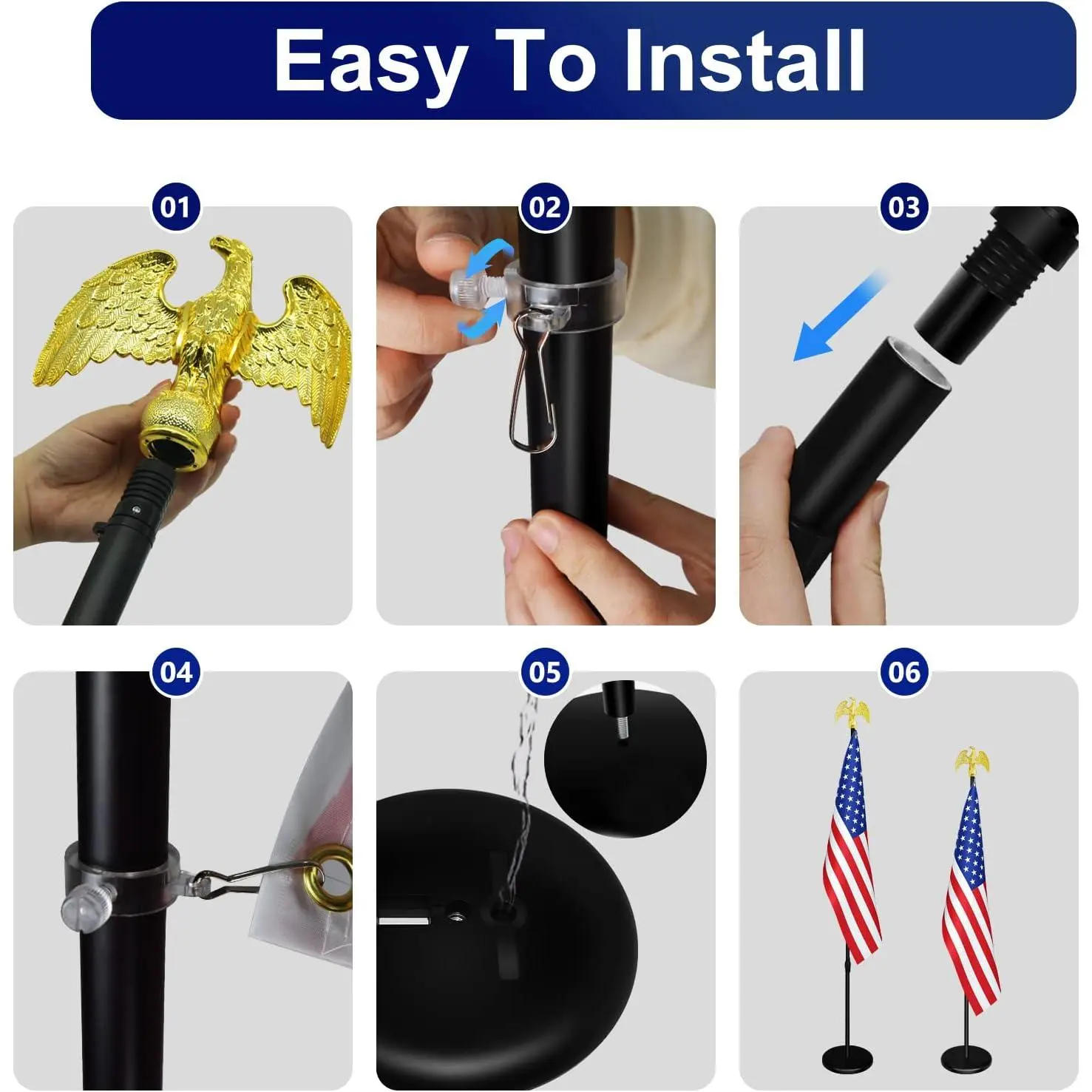 Easy To Install

01

02

03

04

05

06