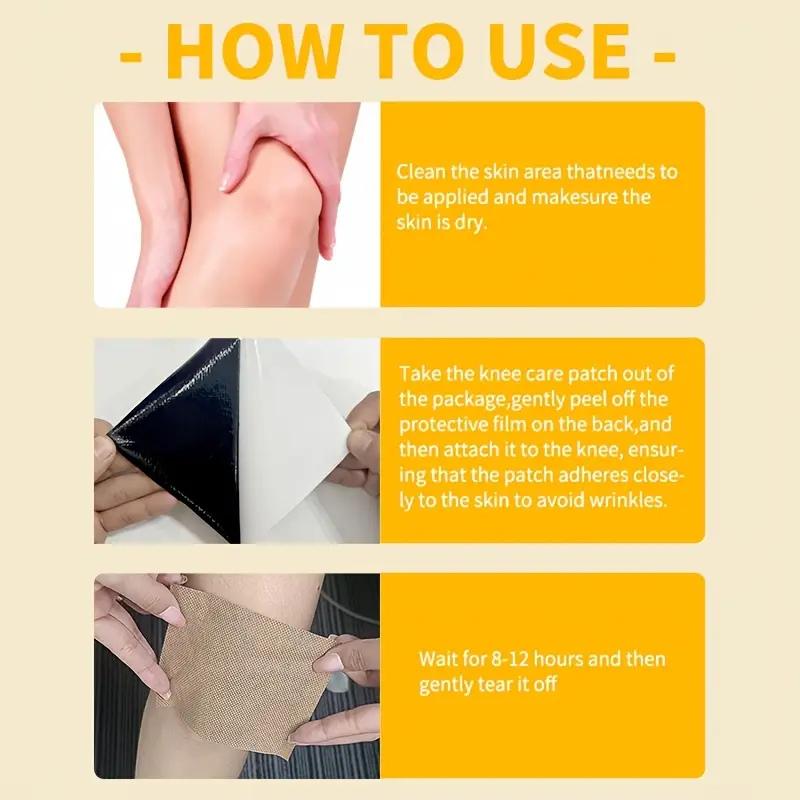 - HOW TO USE -

Clean the skin area thatneeds to be applied and makesure the skin is dry.

Take the knee care patch out of the package,gently peel off the protective film on the back,and then attach it to the knee, ensuring that the patch adheres closely to the skin to avoid wrinkles.

Wait for 8-12 hours and then gently tear it off