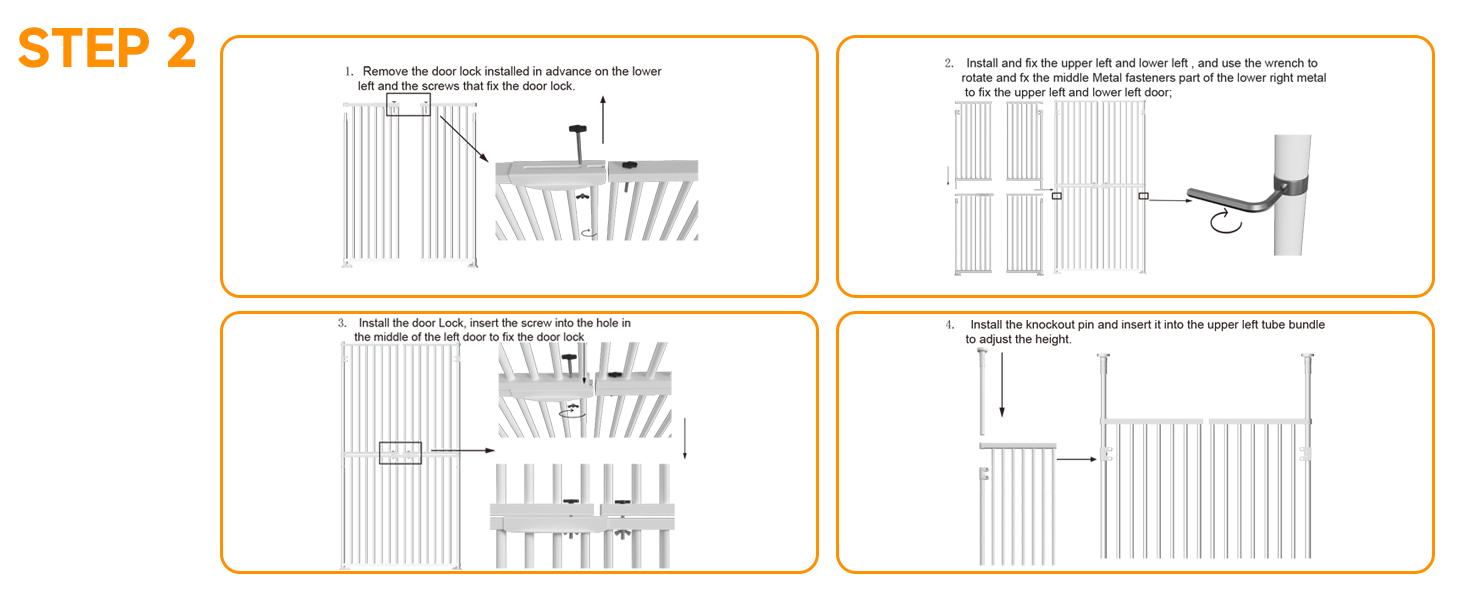 STEP 2

1. Remove the door lock installed in advance on the lower left and the screws that fix the door lock.

2. Install and fix the upper left and lower left , and use the wrench to rotate and fx the middle Metal fasteners part of the lower right metal to fix the upper left and lower left door;

3. Install the door Lock, insert the screw into the hole in the middle of the left door to fix the door lock

4. Install the knockout pin and insert it into the upper left tube bundle to adjust the height.