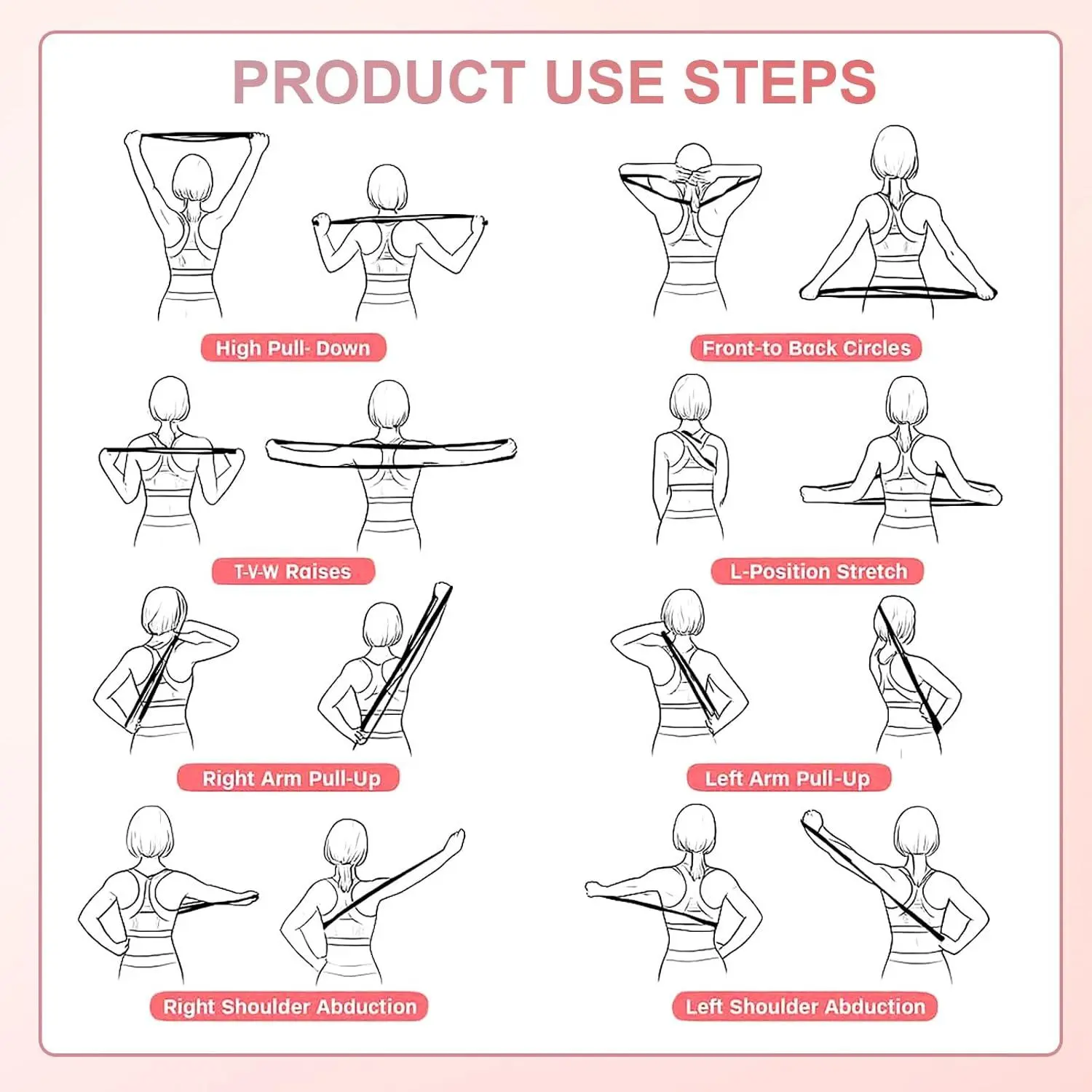 PRODUCT USE STEPS

High Pull- Down

Front-to Back Circles

T-V-W Raises

L-Position Stretch

Right Arm Pull-Up

Left Arm Pull-Up

Right Shoulder Abduction

Left Shoulder Abduction