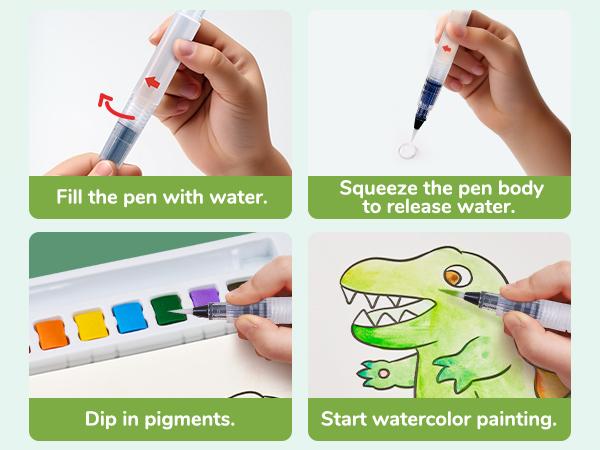 Fill the pen with water.

Squeeze the pen body to release water.

Dip in pigments.

Start watercolor painting.