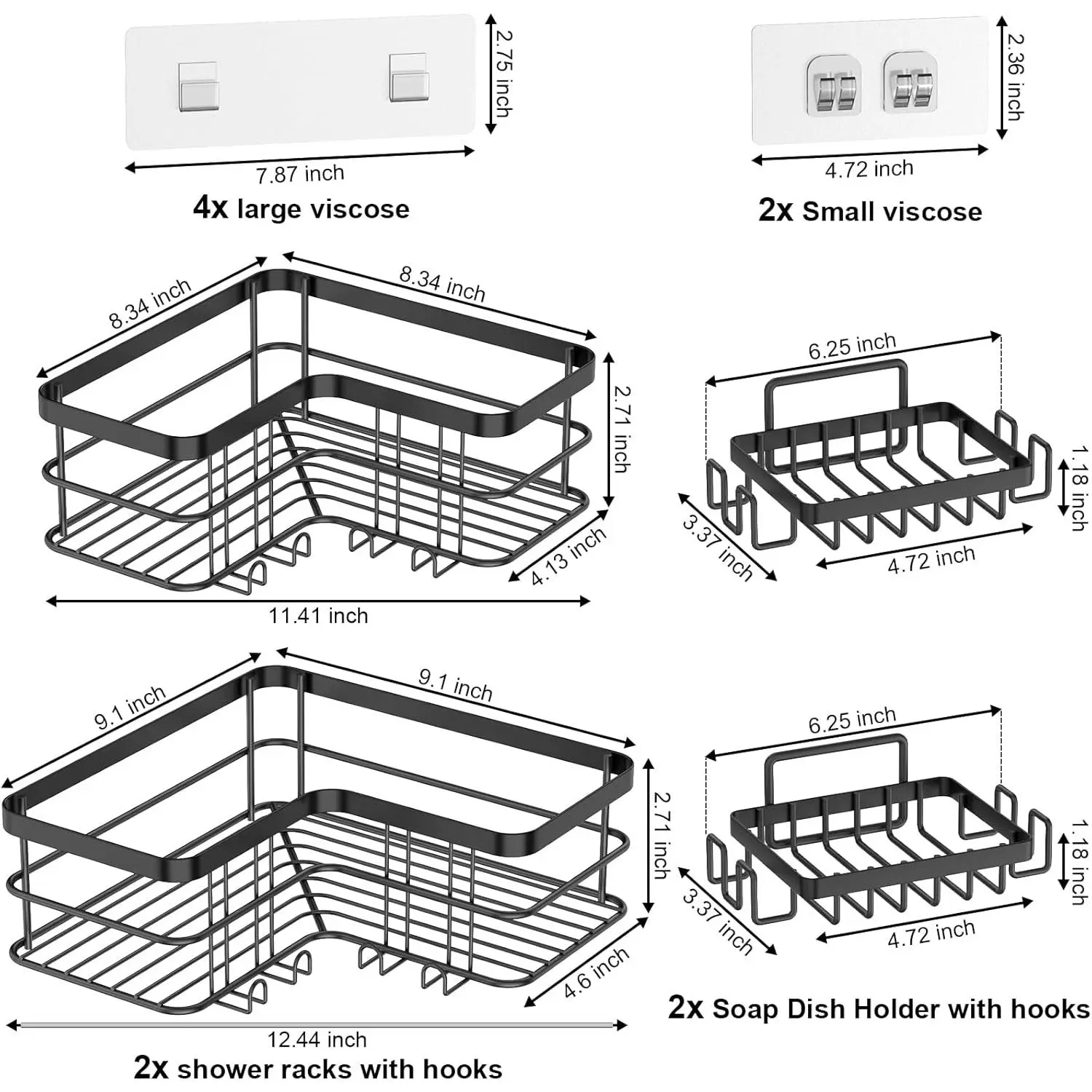 2.75 inch
7.87 inch
4x large viscose

2.36 inch
4.72 inch
2x Small viscose

8.34 inch
8.34 inch
2.71 inch
4.13 inch
11.41 inch

6.25 inch
1.18 inch
3.37 inch
4.72 inch

9.1 inch
9.1 inch
2.71 inch
4.6 inch
12.44 inch
2x shower racks with hooks

6.25 inch
1.18 inch
3.37 inch
4.72 inch
2x Soap Dish Holder with hooks