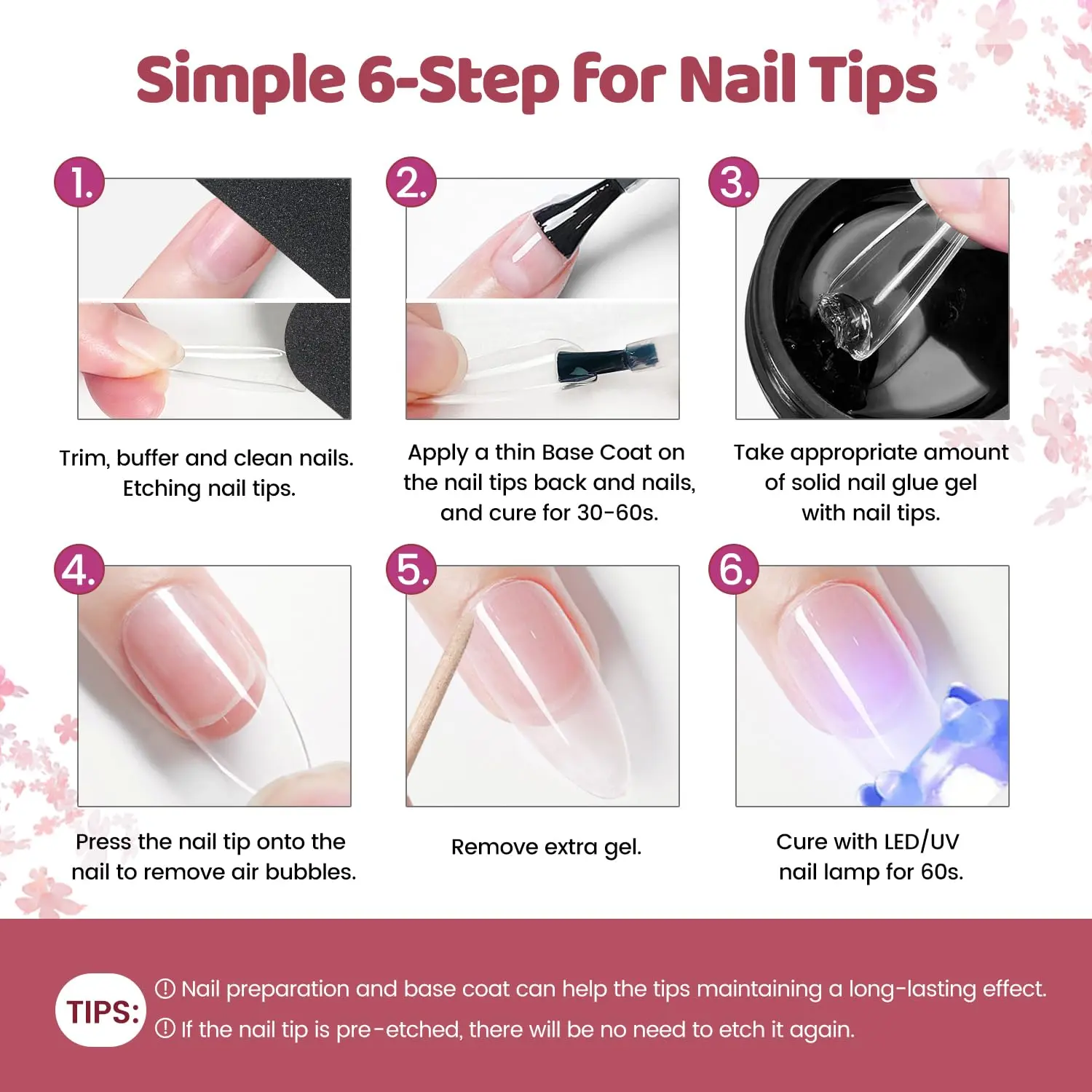 Simple 6-Step for Nail Tips

1.

Trim, buffer and clean nails. Etching nail tips.

2.

Apply a thin Base Coat on the nail tips back and nails, and cure for 30-60s.

3.

Take appropriate amount of solid nail glue gel with nail tips.

4.

Press the nail tip onto the nail to remove air bubbles.

5.

Remove extra gel.

6.

Cure with LED/UV nail lamp for 60s.

TIPS:

! Nail preparation and base coat can help the tips maintaining a long-lasting effect.

! If the nail tip is pre-etched, there will be no need to etch it again.