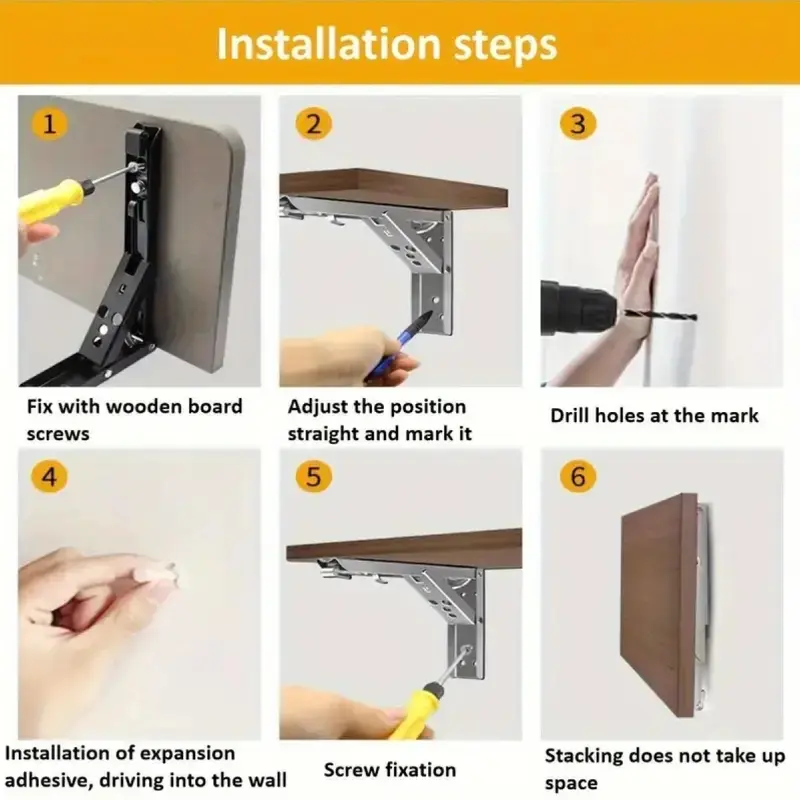 Installation steps

1

Fix with wooden board screws

2

Adjust the position straight and mark it

3

Drill holes at the mark

4

Installation of expansion adhesive, driving into the wall

5

Screw fixation

6

Stacking does not take up space