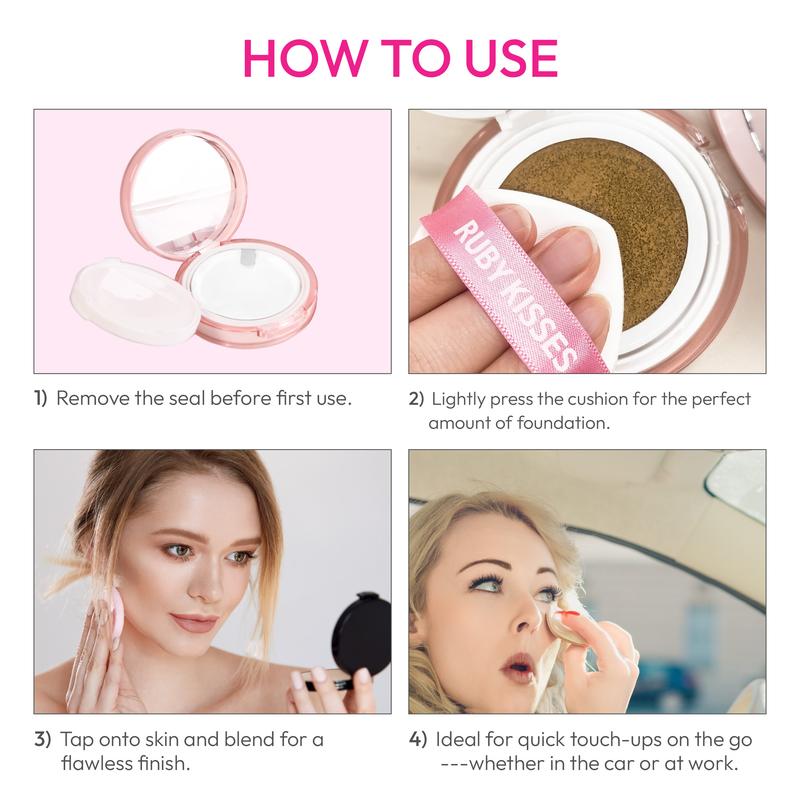 HOW TO USE

RUBY KISSES

1) Remove the seal before first use.

2) Lightly press the cushion for the perfect amount of foundation.

3) Tap onto skin and blend for a flawless finish.

4) Ideal for quick touch-ups on the go ---whether in the car or at work.