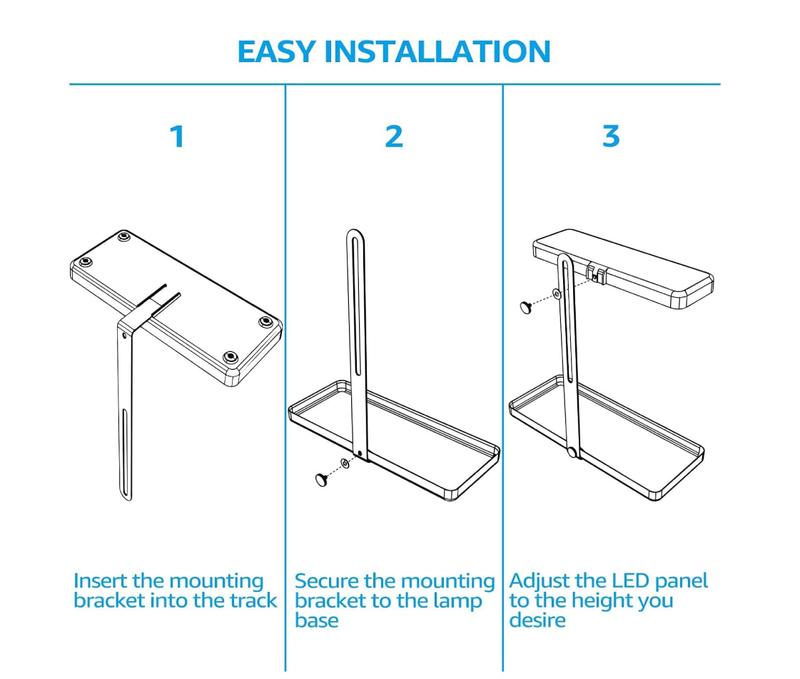 EASY INSTALLATION

1

Insert the mounting bracket into the track

2

Secure the mounting bracket to the lamp base

3

Adjust the LED panel to the height you desire