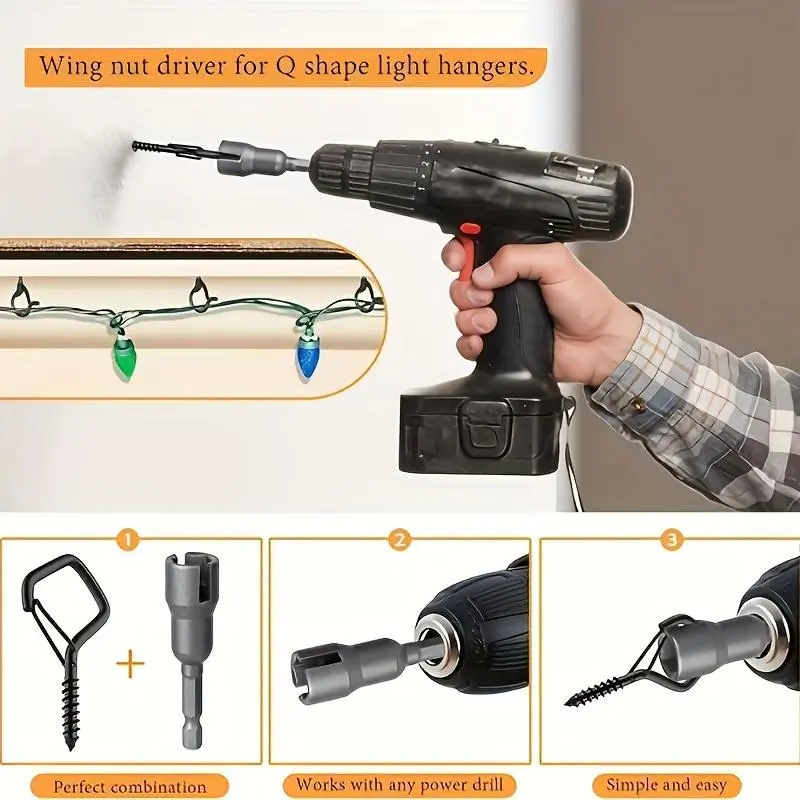 Wing nut driver for Q shape light hangers.

1

+

Perfect combination

2

Works with any power drill

3

Simple and easy