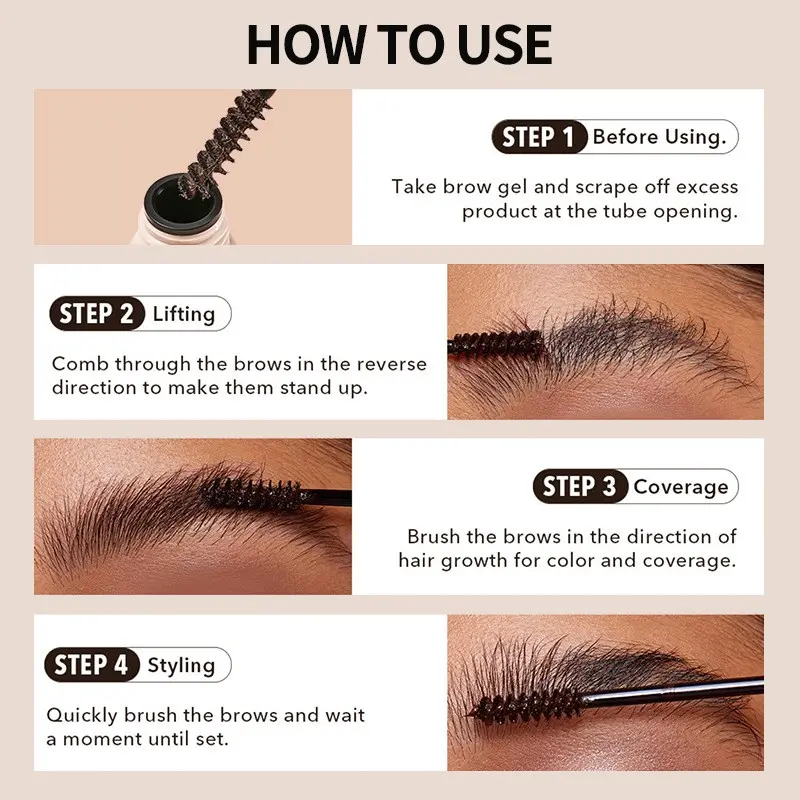 HOW TO USE

STEP 1 Before Using.

Take brow gel and scrape off excess product at the tube opening.

STEP 2 Lifting

Comb through the brows in the reverse direction to make them stand up.

STEP 3 Coverage

Brush the brows in the direction of hair growth for color and coverage.

STEP 4 Styling

Quickly brush the brows and wait a moment until set.