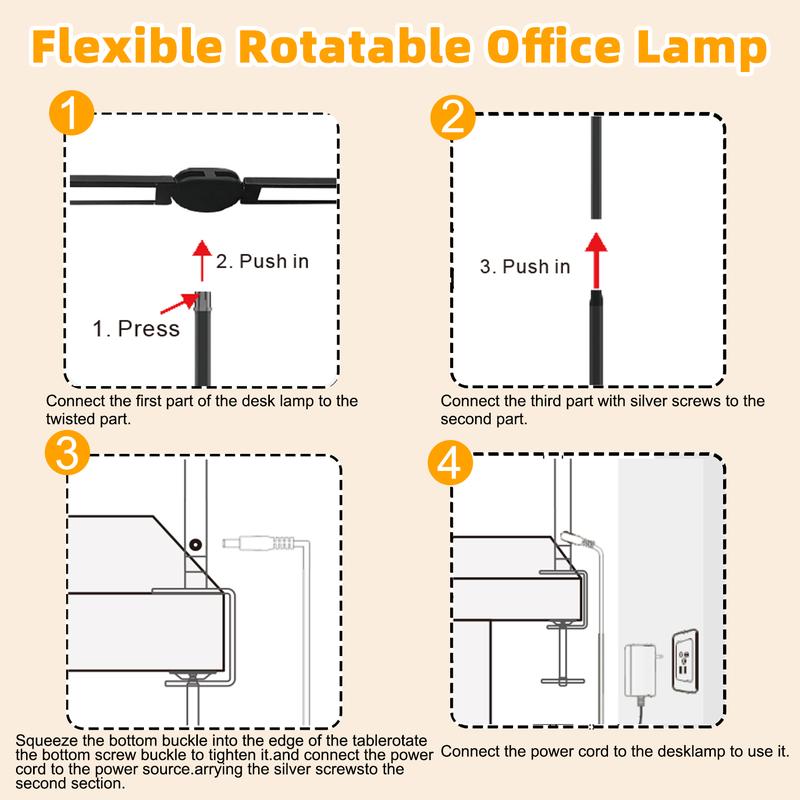 Flexible Rotatable Office Lamp

1

2. Push in

1. Press

Connect the first part of the desk lamp to the twisted part.

2

3. Push in

Connect the third part with silver screws to the second part.

3

Squeeze the bottom buckle into the edge of the tablerotate the bottom screw buckle to tighten it.and connect the power cord to the power source.arrying the silver screwsto the second section.

4

Connect the power cord to the desklamp to use it.