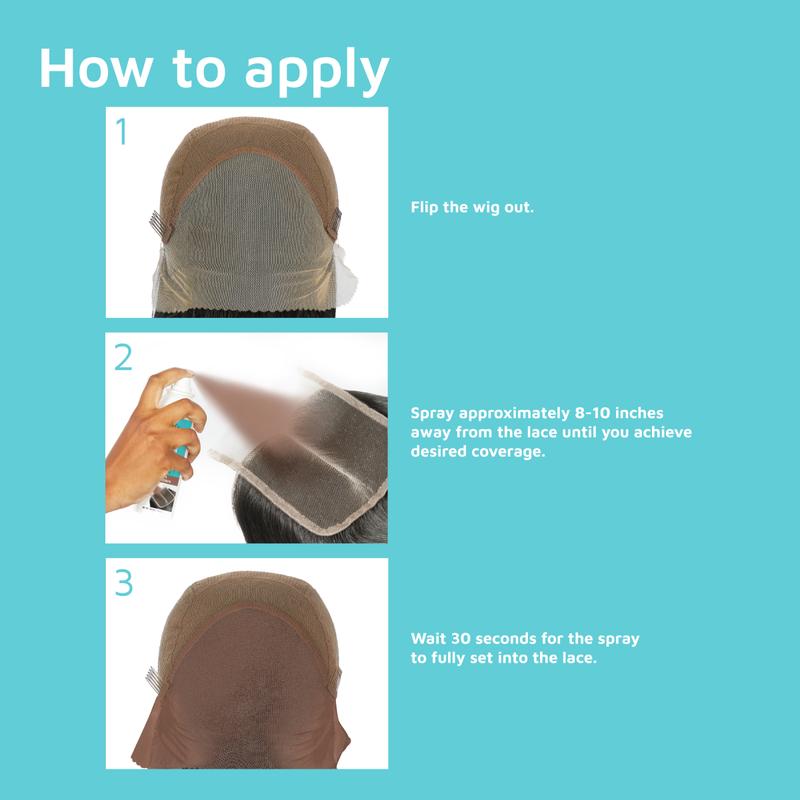 How to apply

1

Flip the wig out.

2

Spray approximately 8-10 inches away from the lace until you achieve desired coverage.

3

Wait 30 seconds for the spray to fully set into the lace.