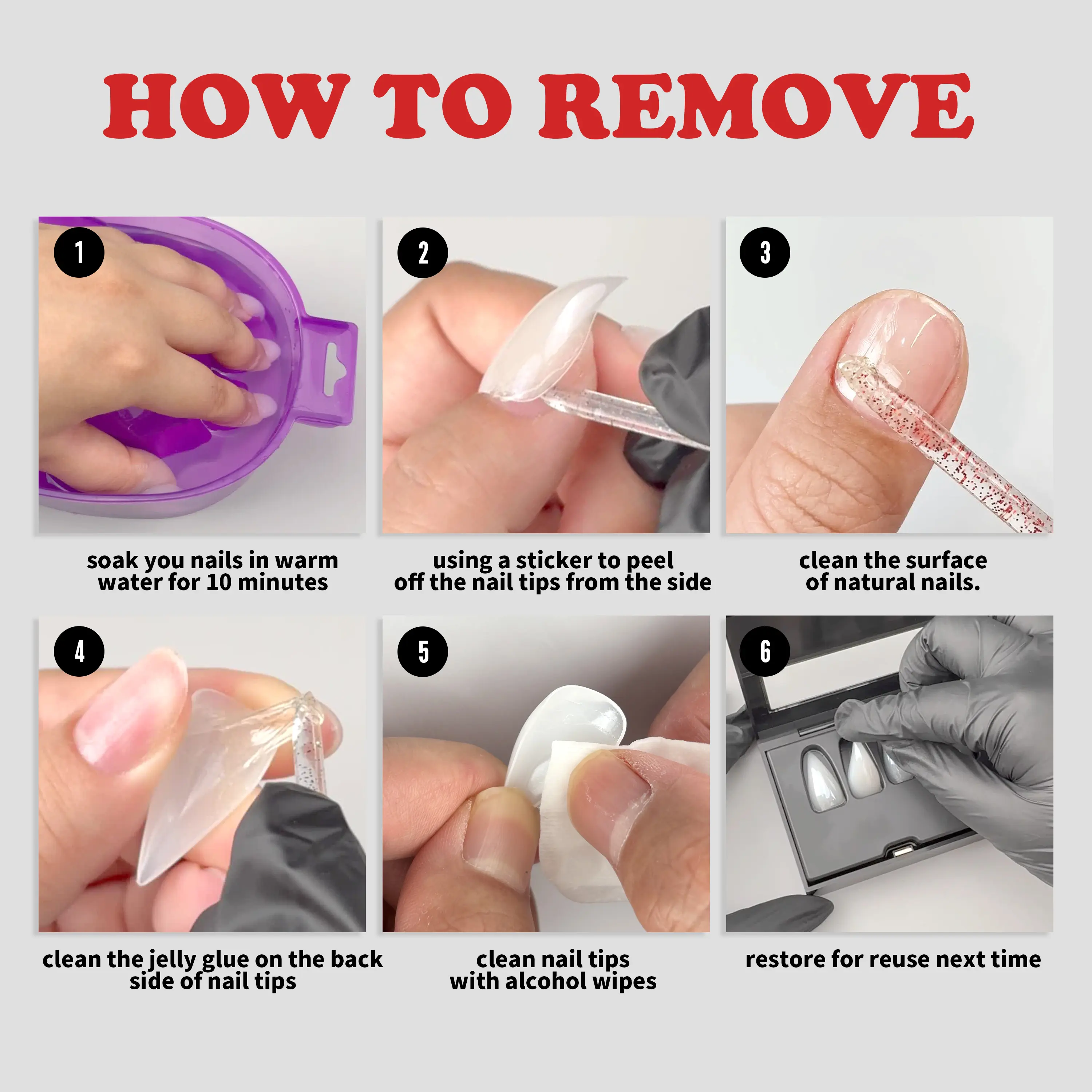 HOW TO REMOVE

1

soak you nails in warm water for 10 minutes

2

using a sticker to peel off the nail tips from the side

3

clean the surface of natural nails.

4

clean the jelly glue on the back side of nail tips

5

clean nail tips with alcohol wipes

6

restore for reuse next time