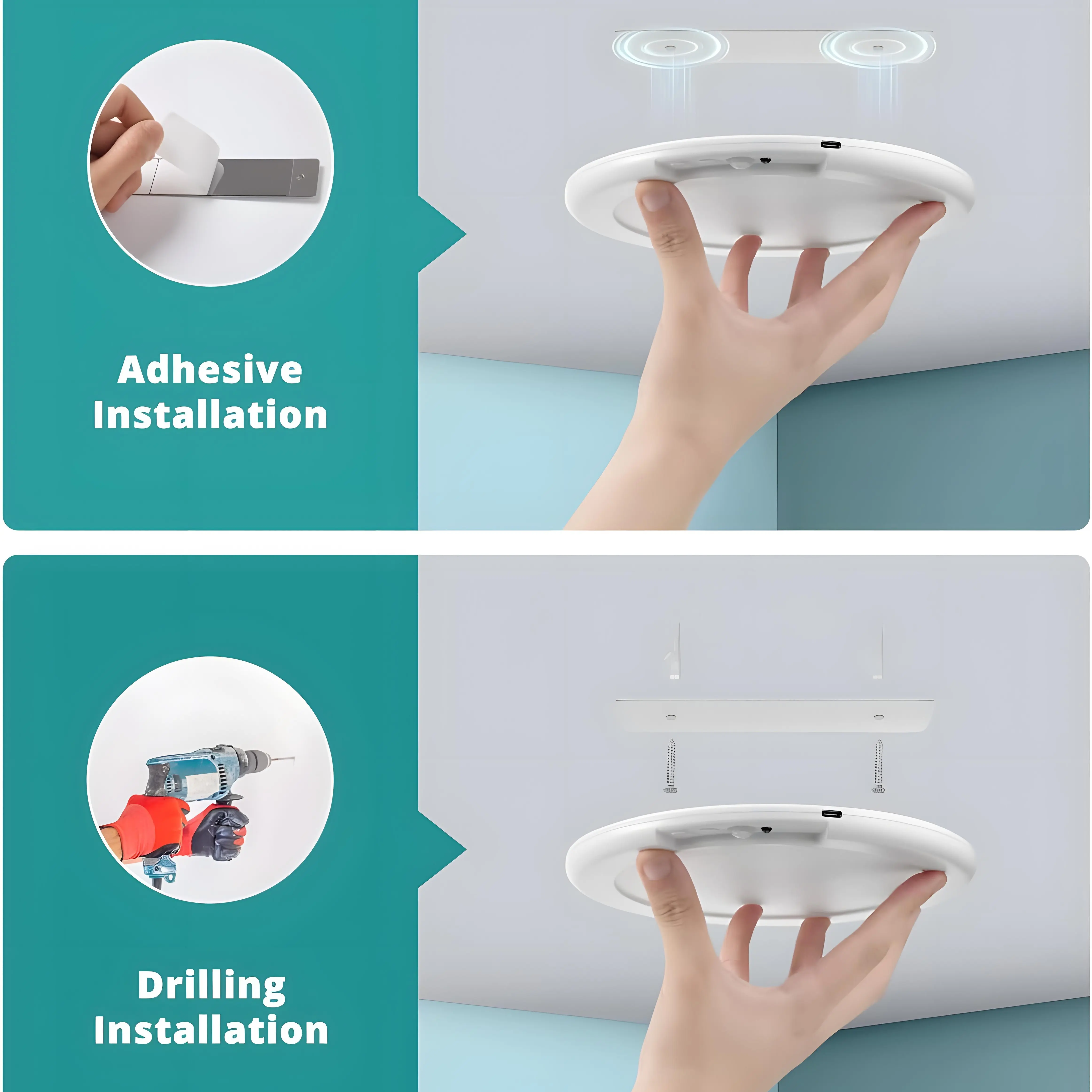 Adhesive Installation

Drilling Installation