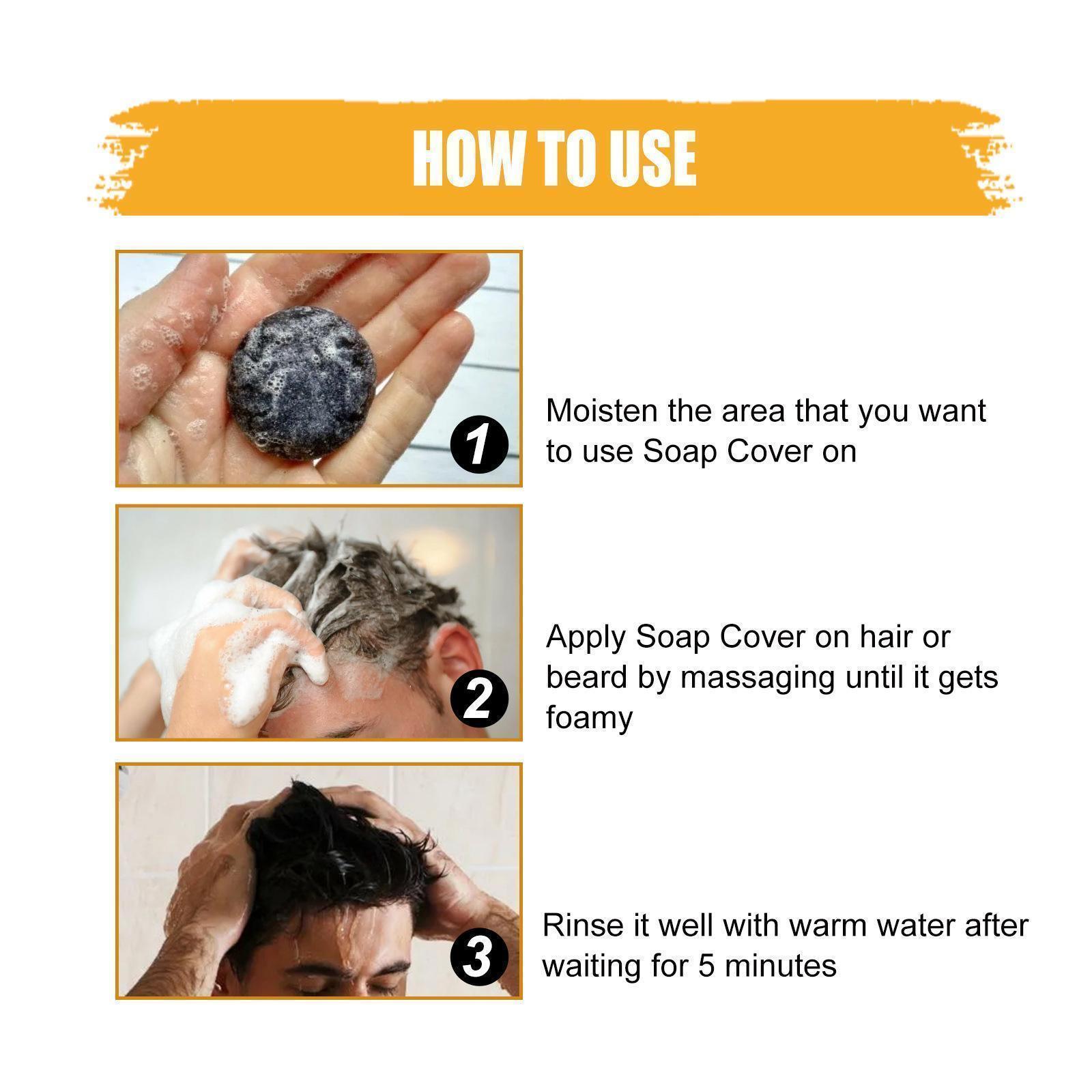 HOW TO USE

1

Moisten the area that you want to use Soap Cover on

2

Apply Soap Cover on hair or beard by massaging until it gets foamy

3

Rinse it well with warm water after waiting for 5 minutes