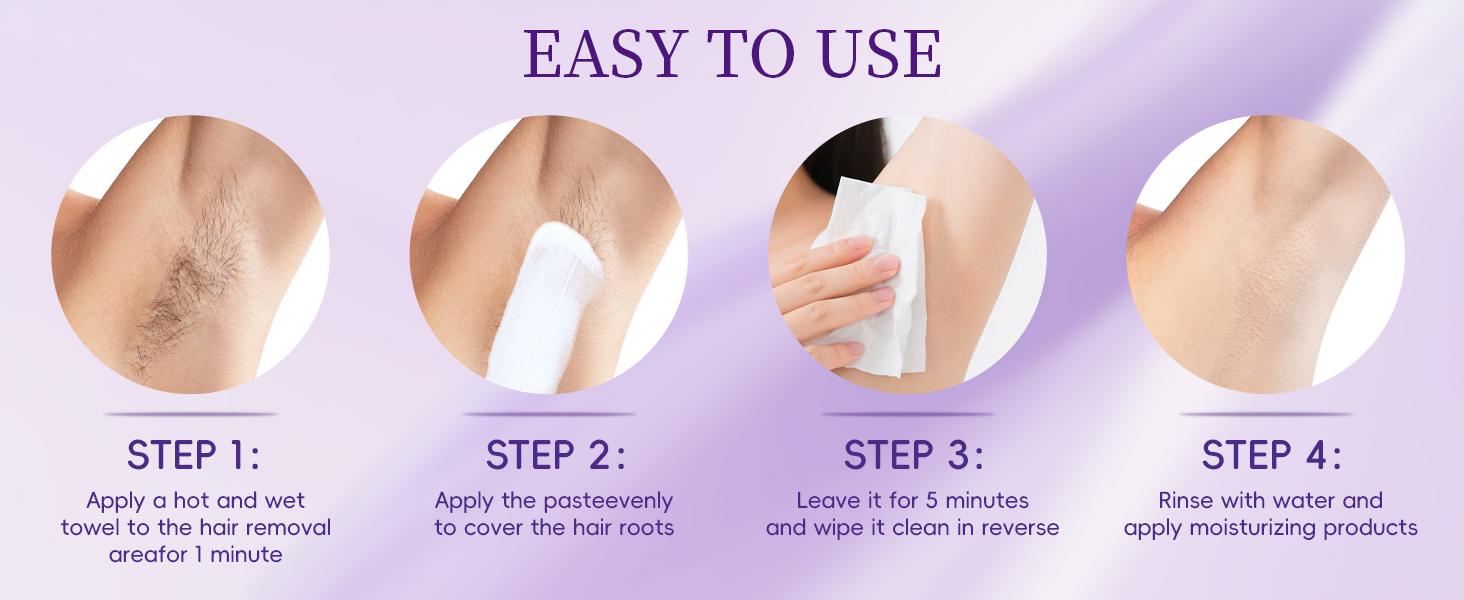 EASY TO USE

STEP 1:

Apply a hot and wet towel to the hair removal areafor 1 minute

STEP 2:

Apply the pasteevenly to cover the hair roots

STEP 3:

Leave it for 5 minutes and wipe it clean in reverse

STEP 4:

Rinse with water and apply moisturizing products