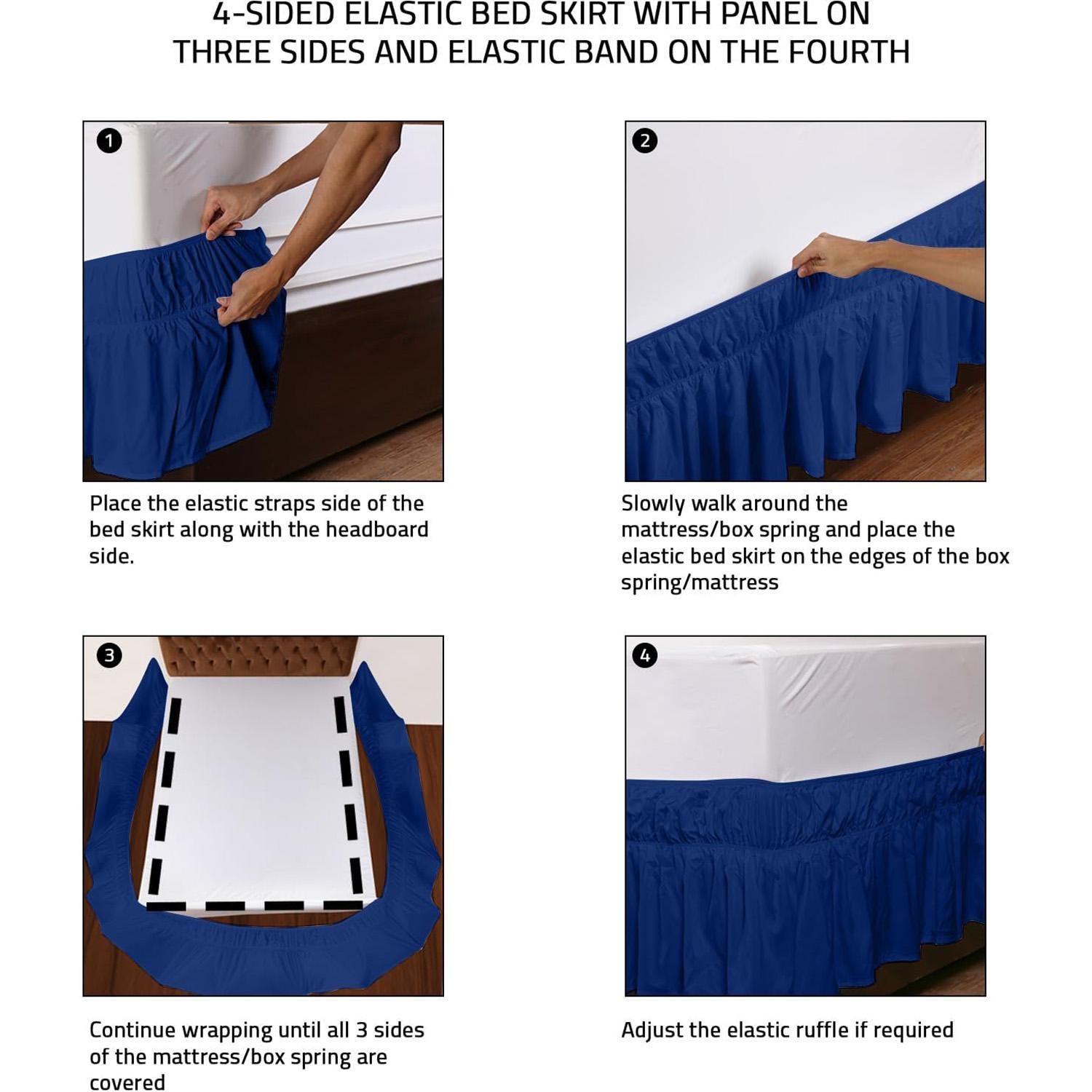 4-SIDED ELASTIC BED SKIRT WITH PANEL ON THREE SIDES AND ELASTIC BAND ON THE FOURTH

1

Place the elastic straps side of the bed skirt along with the headboard side.

2

Slowly walk around the mattress/box spring and place the elastic bed skirt on the edges of the box spring/mattress

3

Continue wrapping until all 3 sides of the mattress/box spring are covered

4

Adjust the elastic ruffle if required