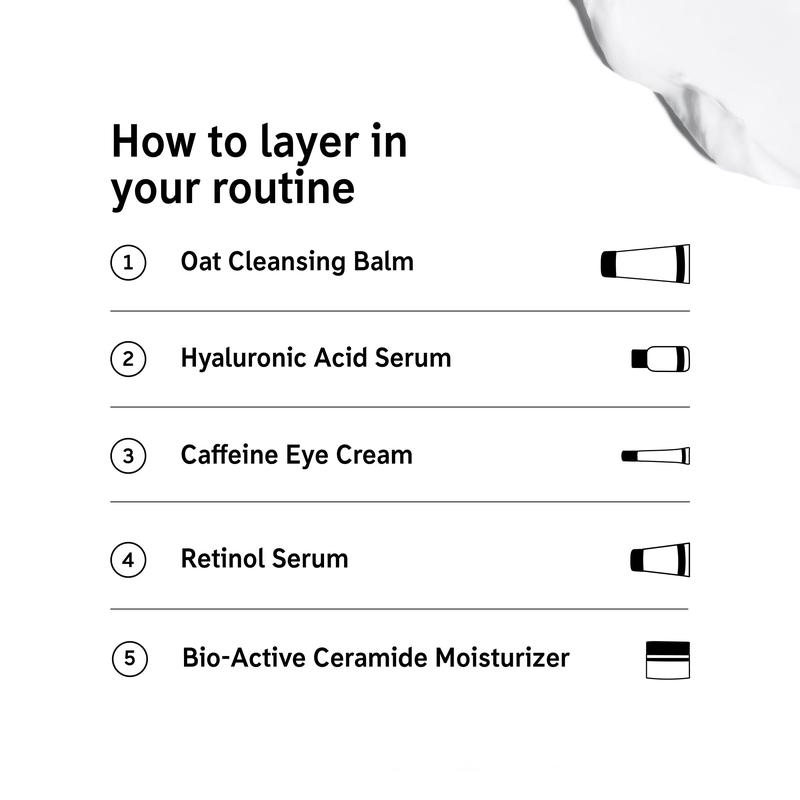 How to layer in your routine

1 Oat Cleansing Balm

2 Hyaluronic Acid Serum

3 Caffeine Eye Cream

4 Retinol Serum

5 Bio-Active Ceramide Moisturizer