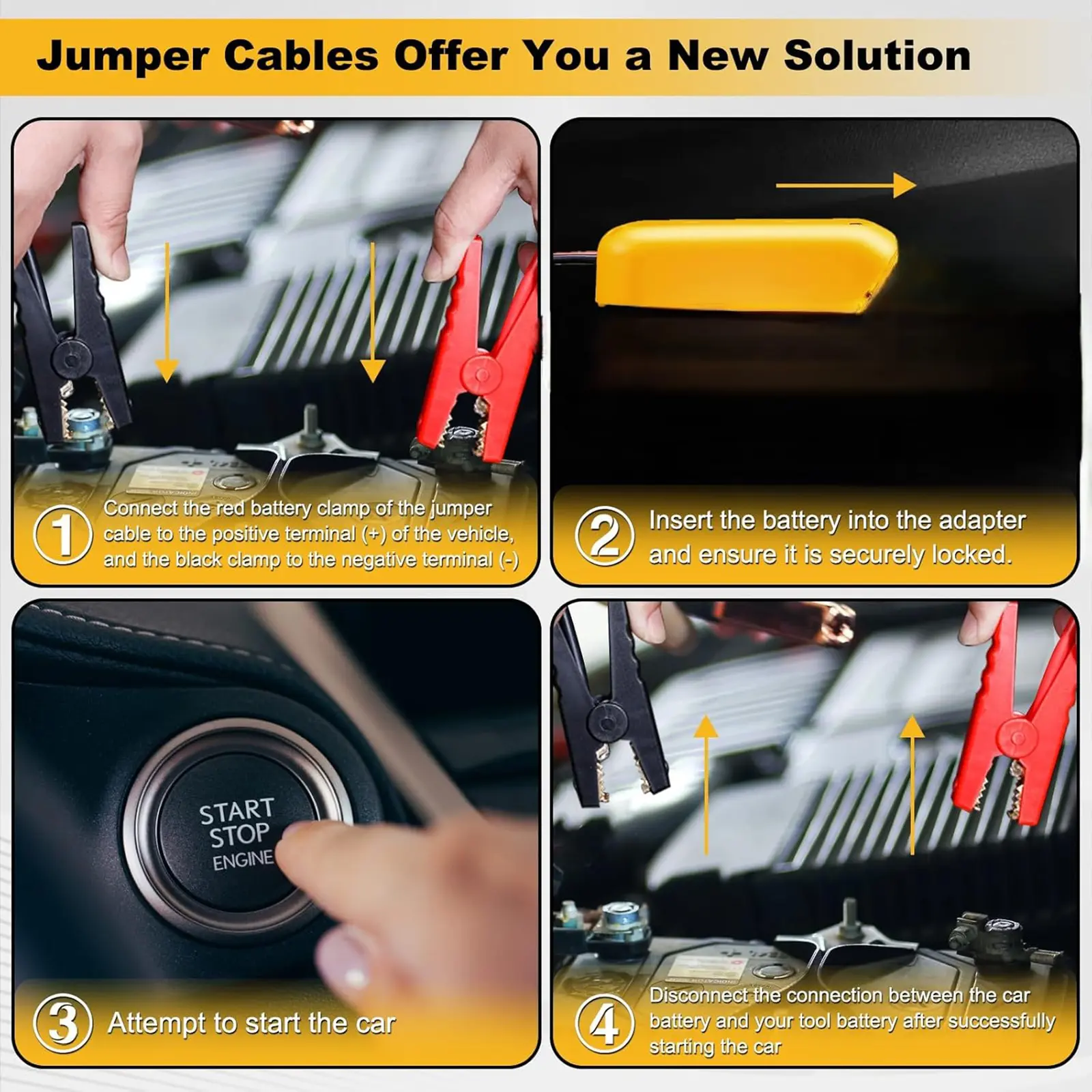 Jumper Cables Offer You a New Solution

1 Connect the red battery clamp of the jumper cable to the positive terminal (+) of the vehicle, and the black clamp to the negative terminal (-)

2 Insert the battery into the adapter and ensure it is securely locked.

START STOP ENGINE

3 Attempt to start the car

4 Disconnect the connection between the car battery and your tool battery after successfully starting the car