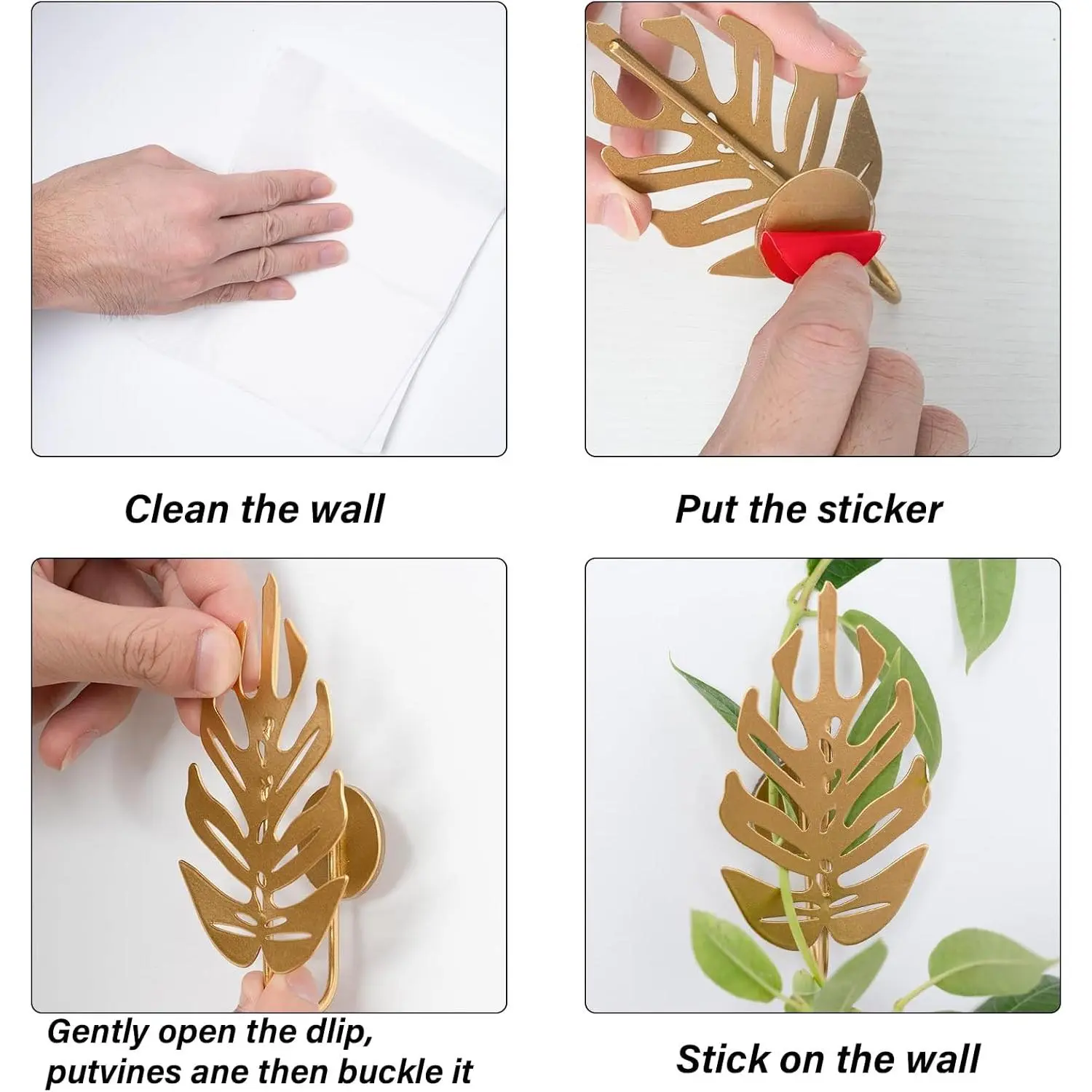 Clean the wall

Put the sticker

Gently open the dlip, putvines ane then buckle it

Stick on the wall