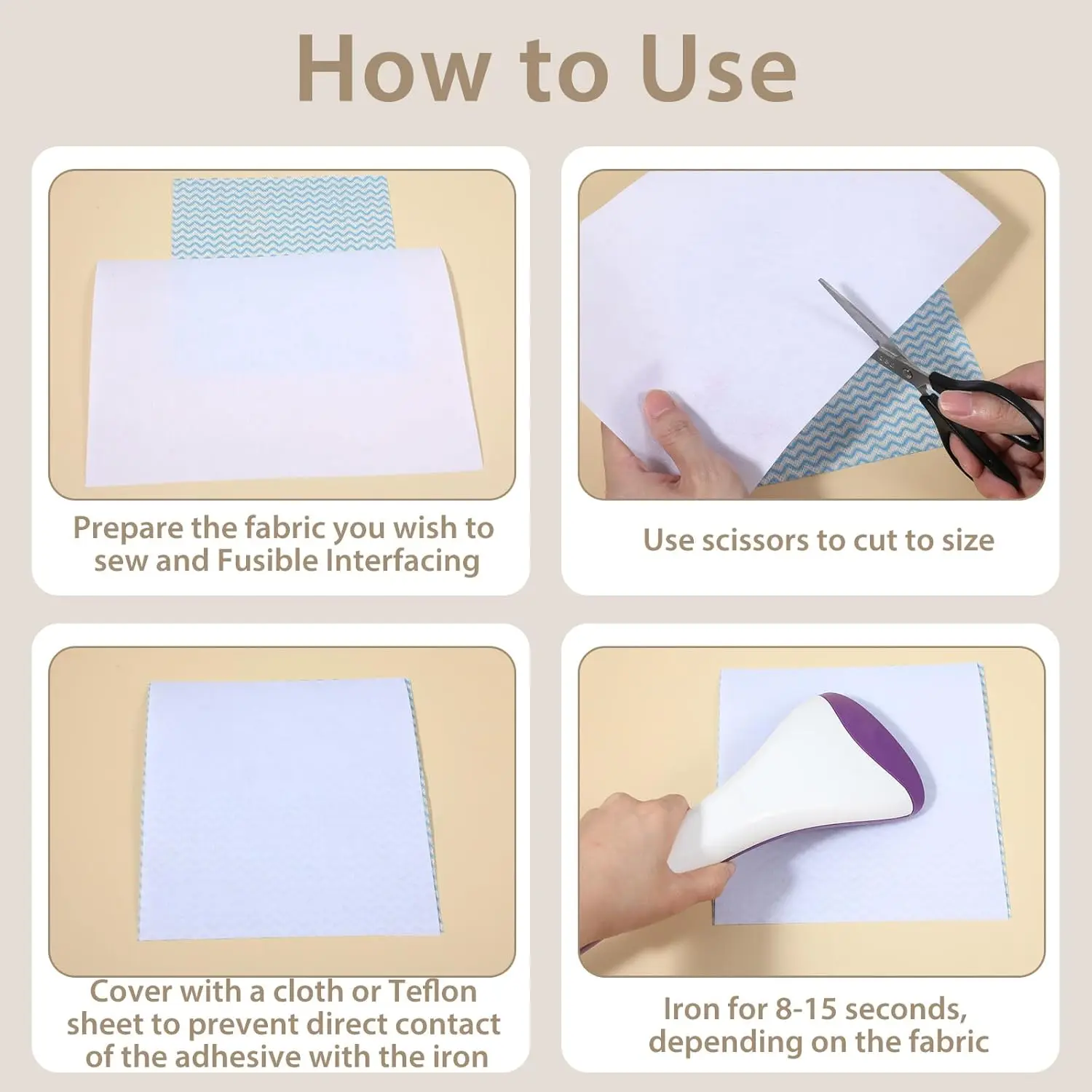 How to Use

Prepare the fabric you wish to sew and Fusible Interfacing

Use scissors to cut to size

Cover with a cloth or Teflon sheet to prevent direct contact of the adhesive with the iron

Iron for 8-15 seconds, depending on the fabric