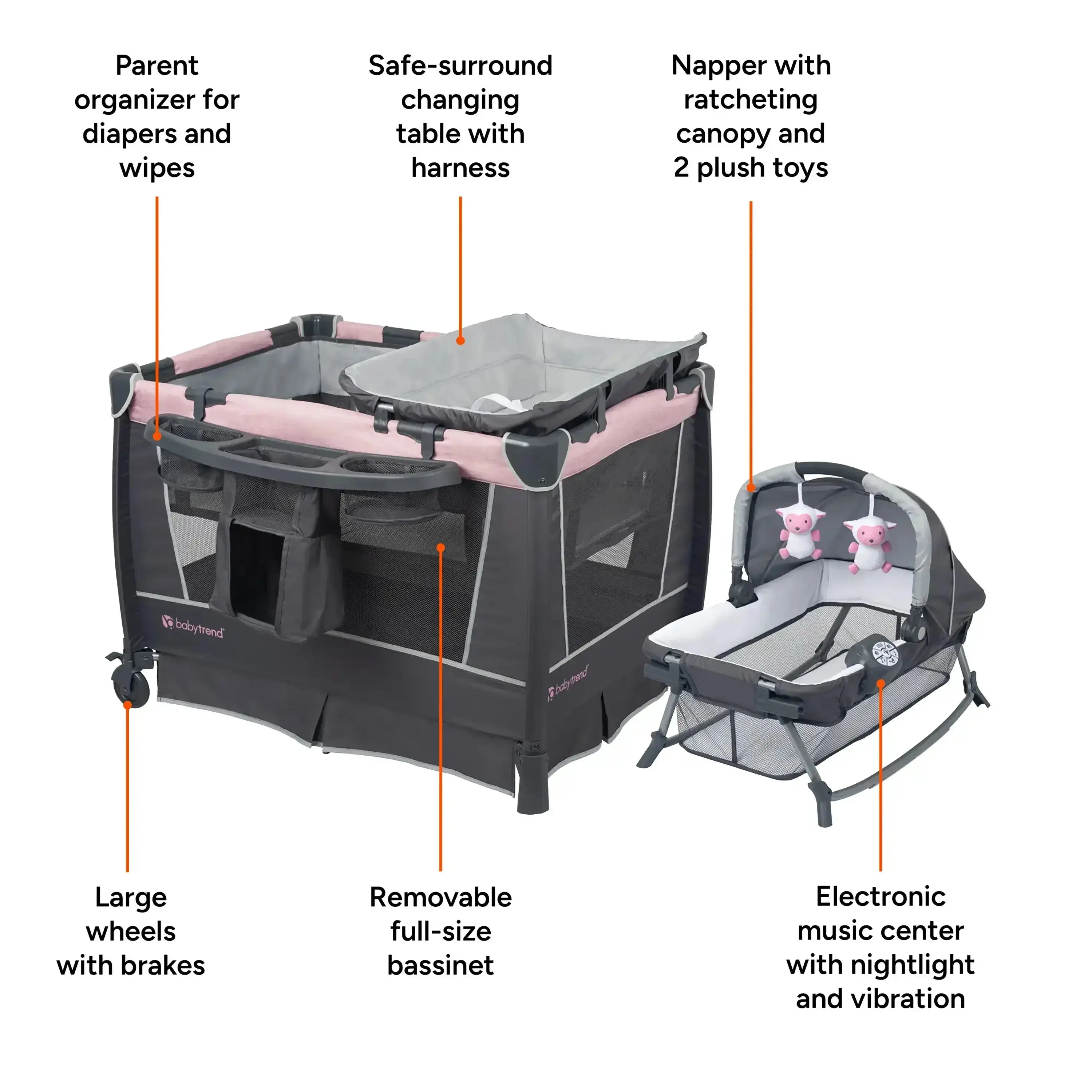 Parent organizer for diapers and wipes

Safe-surround changing table with harness

Napper with ratcheting canopy and 2 plush toys

babytrend

babytrend

Large wheels with brakes

Removable full-size bassinet

Electronic music center with nightlight and vibration