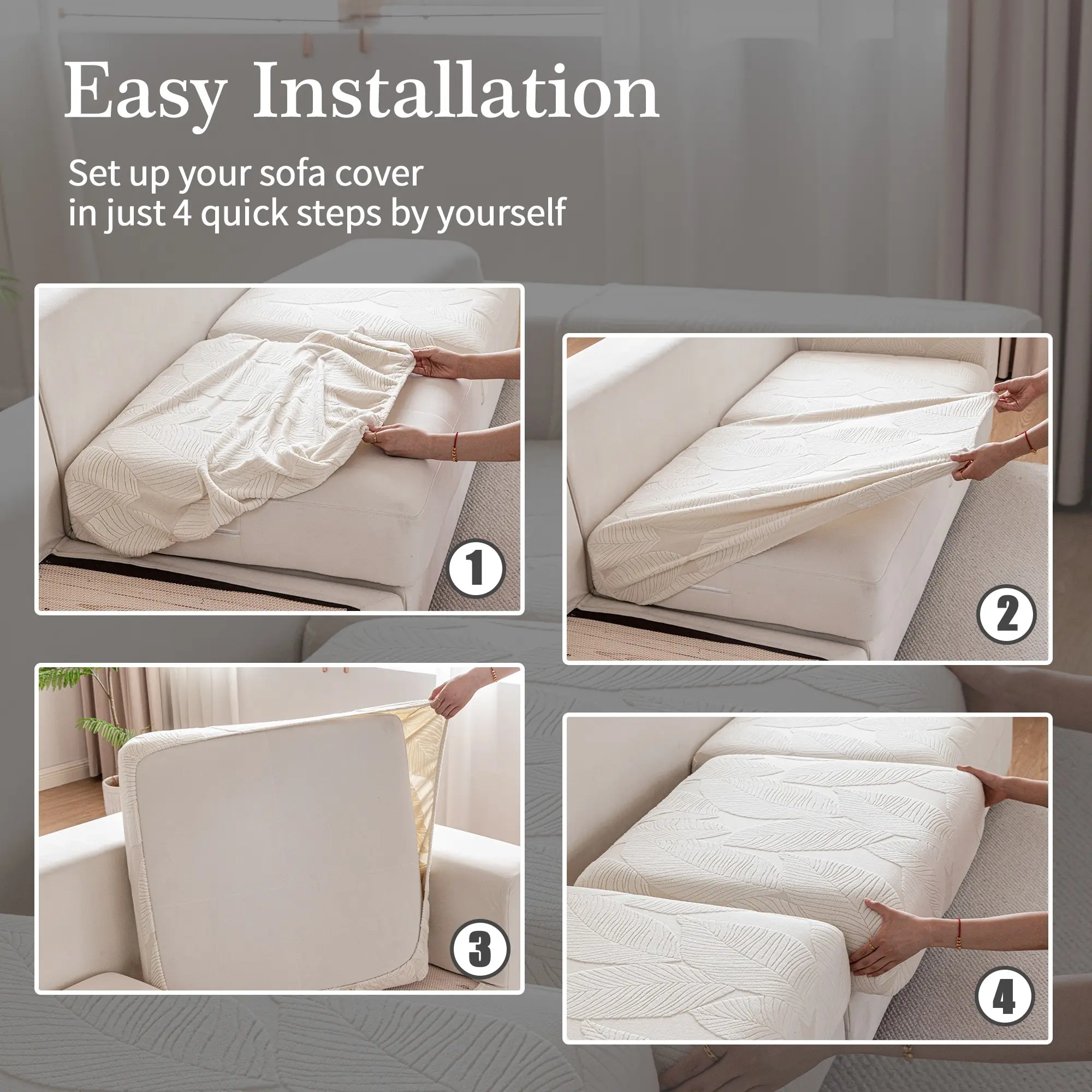 Easy Installation

Set up your sofa cover in just 4 quick steps by yourself

1

2

3

4