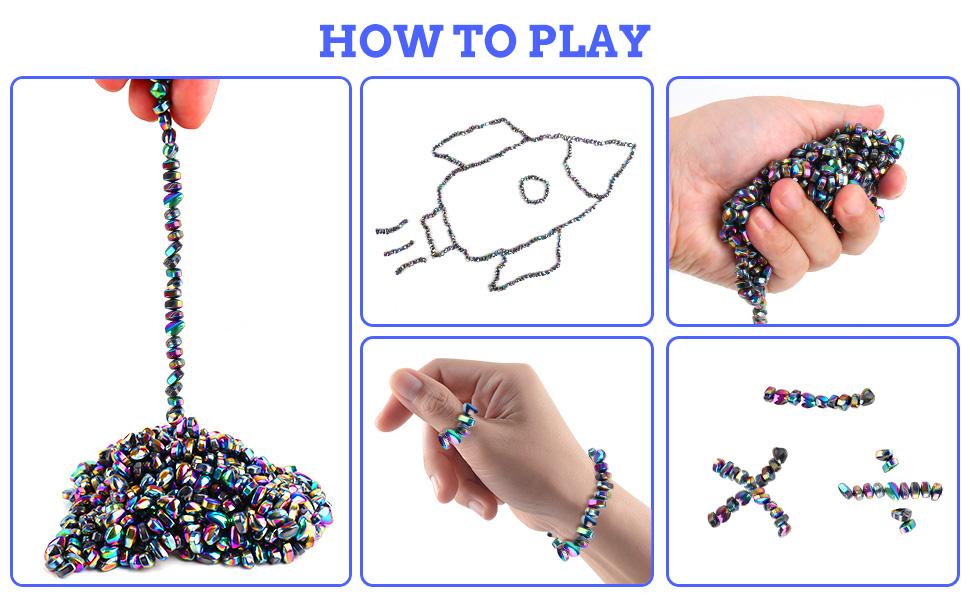 HOW TO PLAY