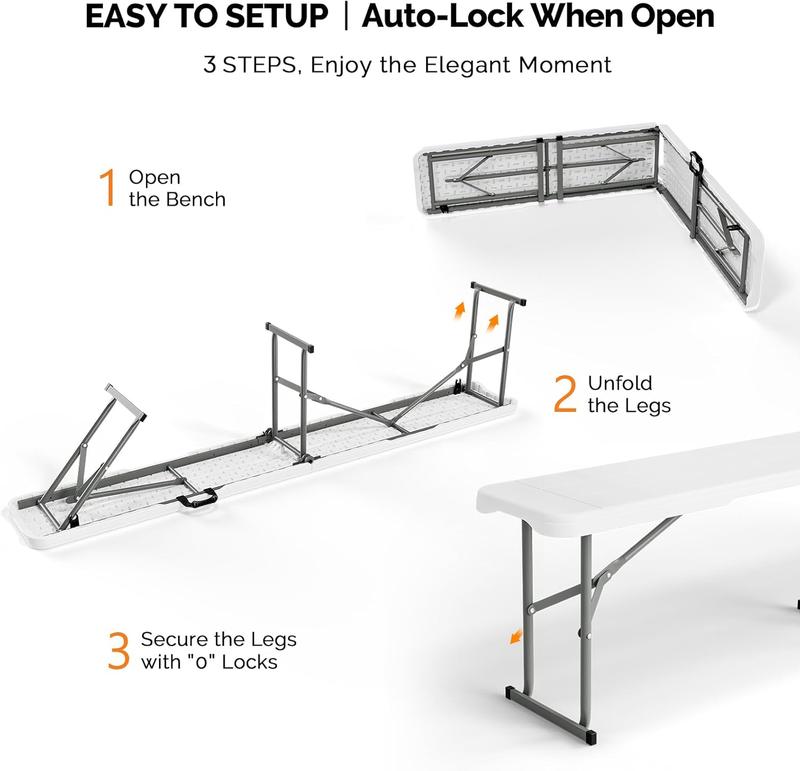 EASY TO SETUP | Auto-Lock When Open

3 STEPS, Enjoy the Elegant Moment

1 Open the Bench

2 Unfold the Legs

3 Secure the Legs with "0" Locks