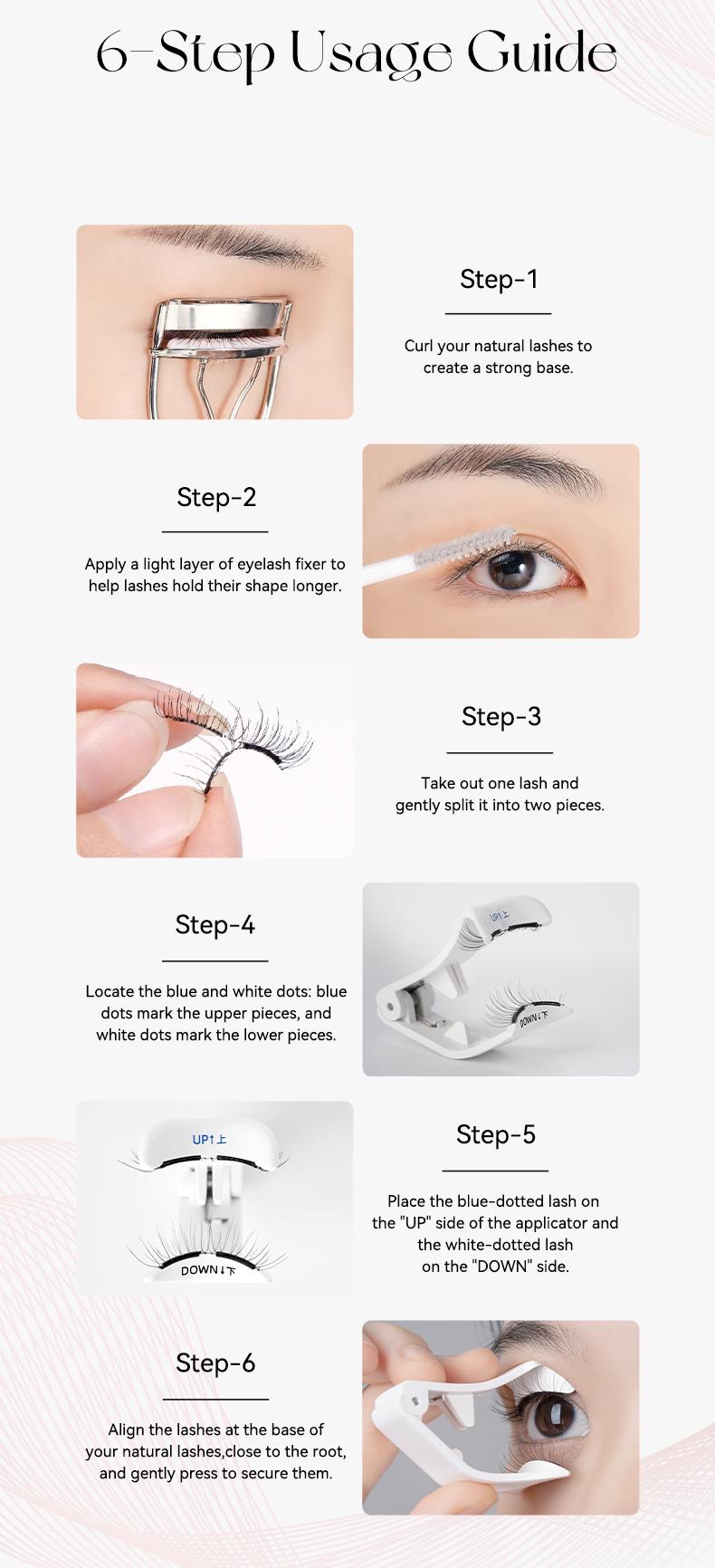 6-Step Usage Guide

Step-1

Curl your natural lashes to create a strong base.

Step-2

Apply a light layer of eyelash fixer to help lashes hold their shape longer.

Step-3

Take out one lash and gently split it into two pieces.

Step-4

Locate the blue and white dots: blue dots mark the upper pieces, and white dots mark the lower pieces.

UP↑上

DOWN↓下

UP↑上

DOWN↓下

Step-5

Place the blue-dotted lash on the "UP" side of the applicator and the white-dotted lash on the "DOWN" side.

Step-6

Align the lashes at the base of your natural lashes,close to the root, and gently press to secure them.