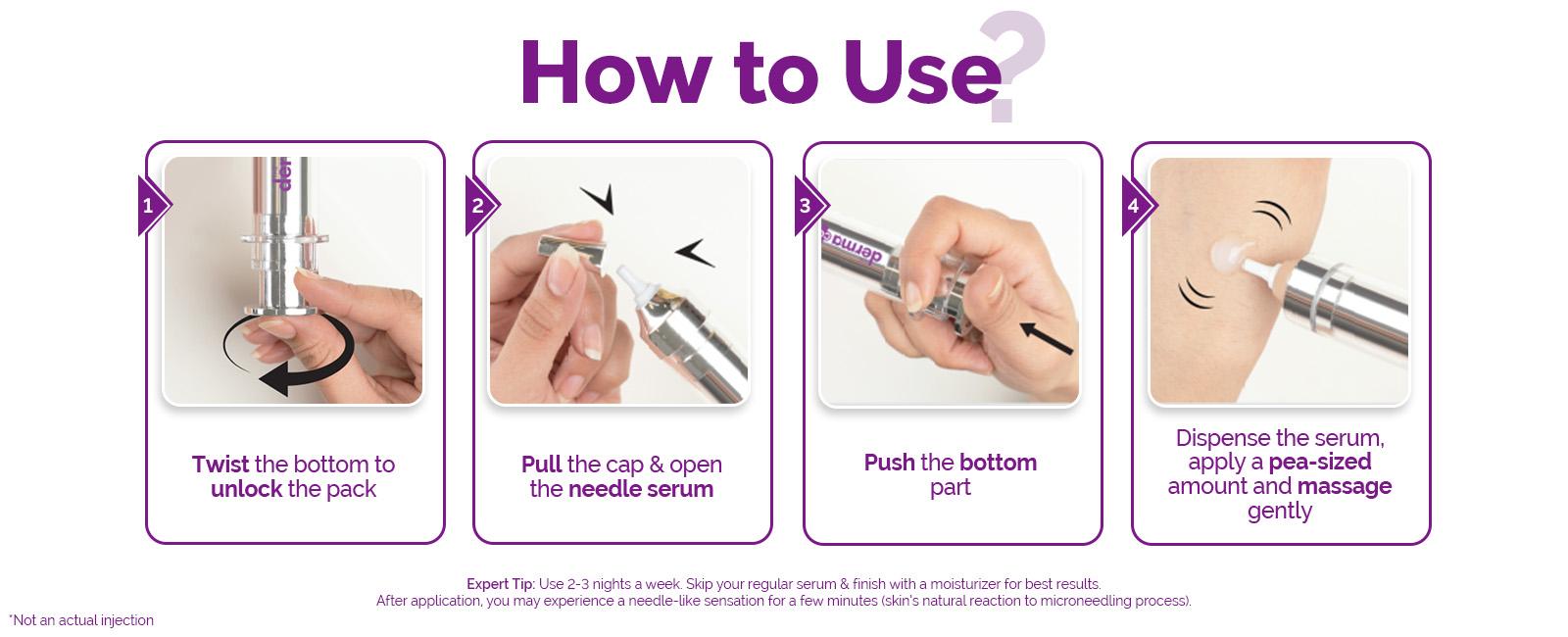 How to Use?

1
der
Twist the bottom to unlock the pack

2
Pull the cap & open the needle serum

3
derma
Push the bottom part

4
Dispense the serum, apply a pea-sized amount and massage gently

Expert Tip: Use 2-3 nights a week. Skip your regular serum & finish with a moisturizer for best results.
After application, you may experience a needle-like sensation for a few minutes (skin's natural reaction to microneedling process).

*Not an actual injection