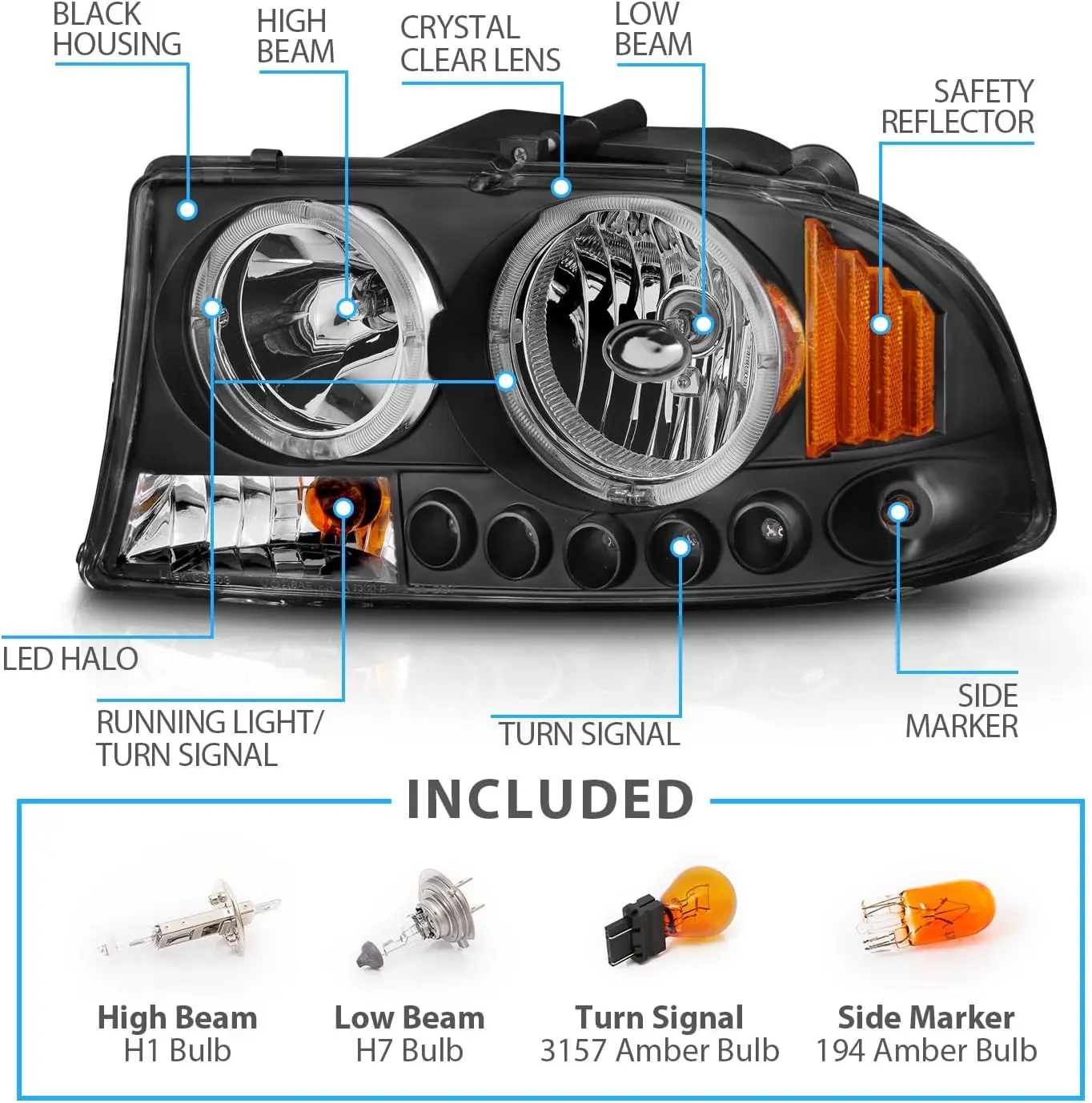 BLACK HOUSING

HIGH BEAM

CRYSTAL CLEAR LENS

LOW BEAM

SAFETY REFLECTOR

LED HALO

RUNNING LIGHT/ TURN SIGNAL

TURN SIGNAL

SIDE MARKER

INCLUDED

High Beam
H1 Bulb

Low Beam
H7 Bulb

Turn Signal
3157 Amber Bulb

Side Marker
194 Amber Bulb