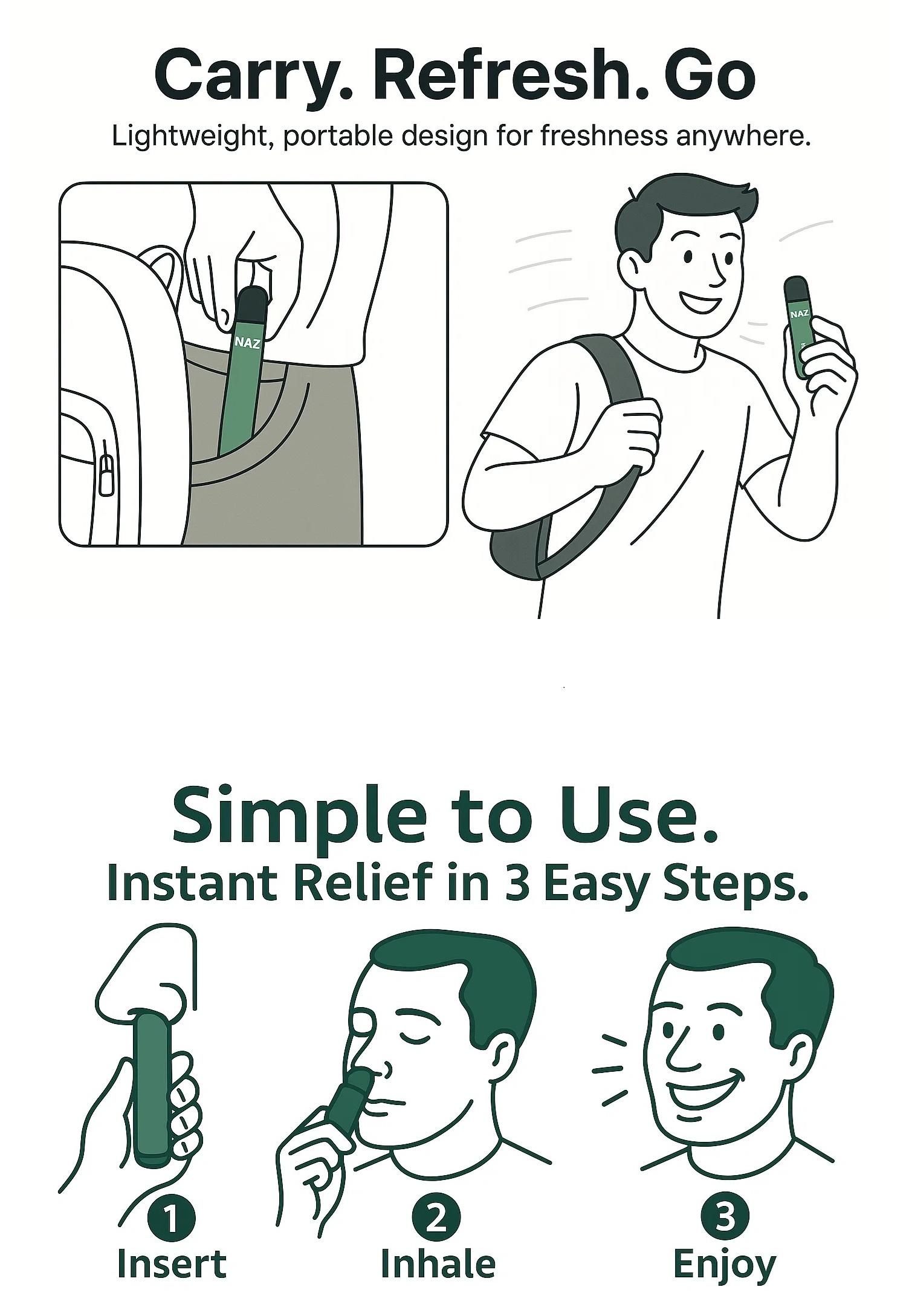 Carry. Refresh. Go

Lightweight, portable design for freshness anywhere.

NAZ

NAZ

Simple to Use.
Instant Relief in 3 Easy Steps.

1
Insert

2
Inhale

3
Enjoy