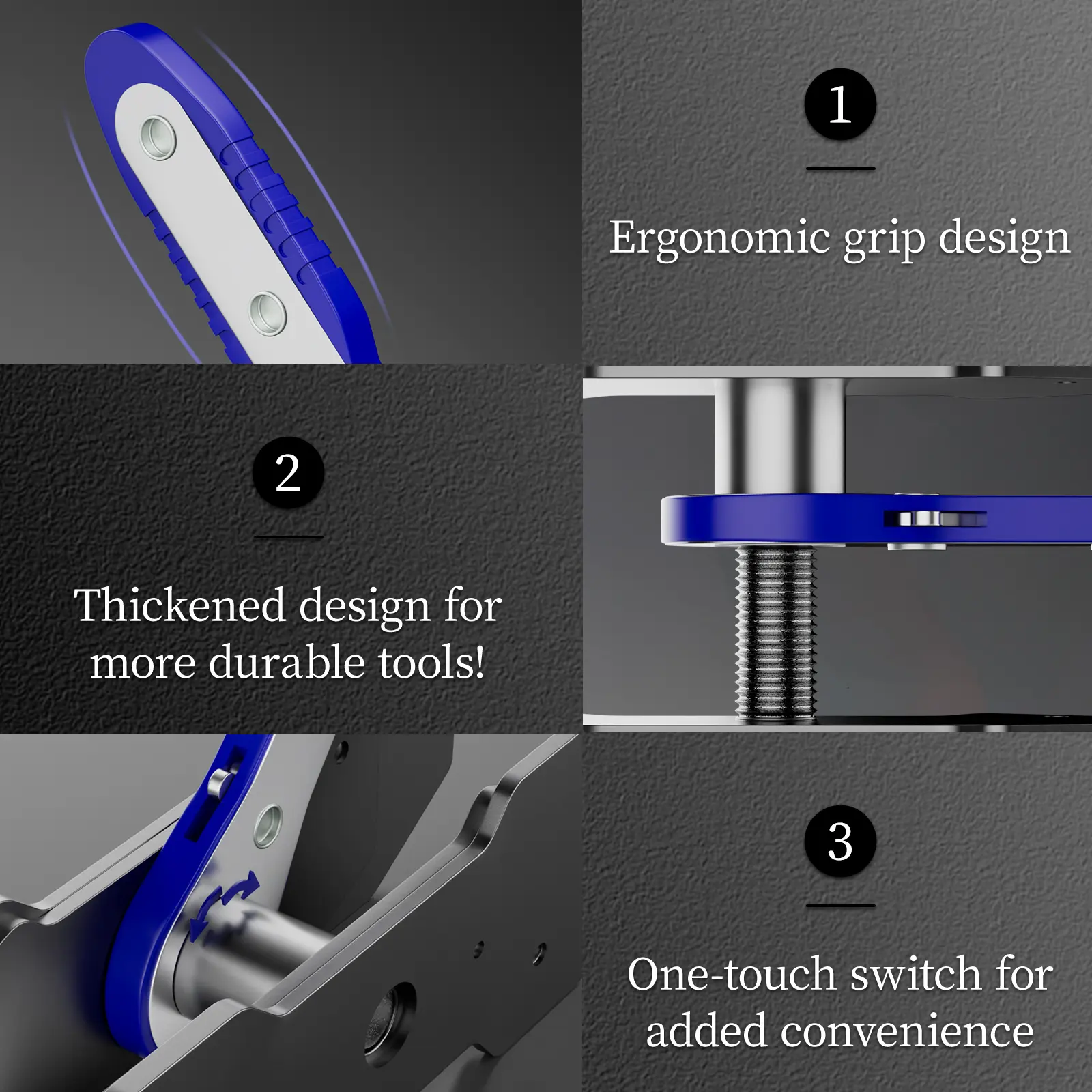 1

Ergonomic grip design

2

Thickened design for more durable tools!

3

One-touch switch for added convenience