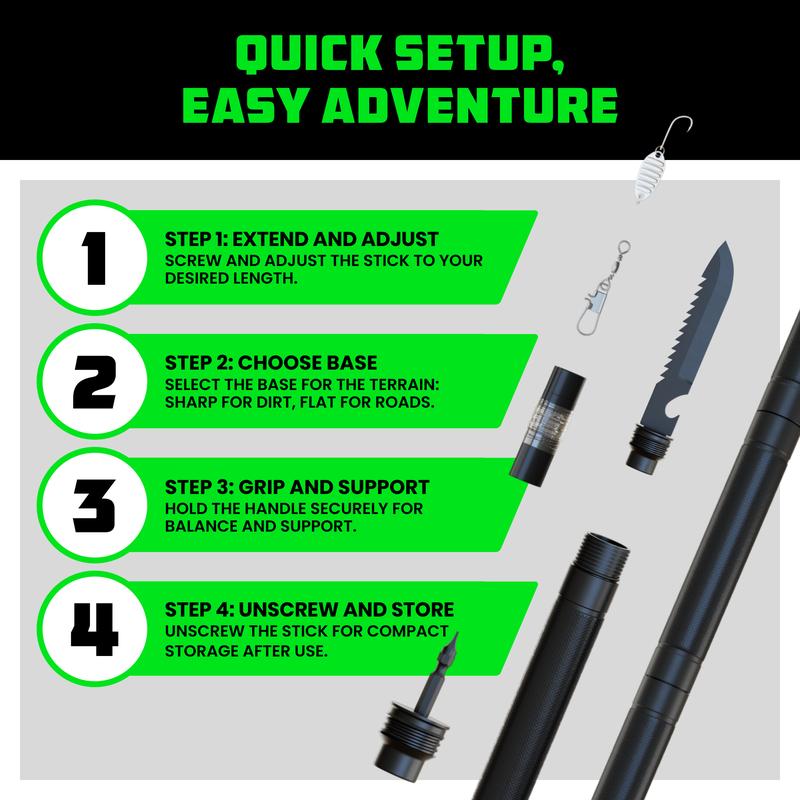 QUICK SETUP, EASY ADVENTURE

1

STEP 1: EXTEND AND ADJUST
SCREW AND ADJUST THE STICK TO YOUR DESIRED LENGTH.

2

STEP 2: CHOOSE BASE
SELECT THE BASE FOR THE TERRAIN: SHARP FOR DIRT, FLAT FOR ROADS.

3

STEP 3: GRIP AND SUPPORT
HOLD THE HANDLE SECURELY FOR BALANCE AND SUPPORT.

4

STEP 4: UNSCREW AND STORE
UNSCREW THE STICK FOR COMPACT STORAGE AFTER USE.