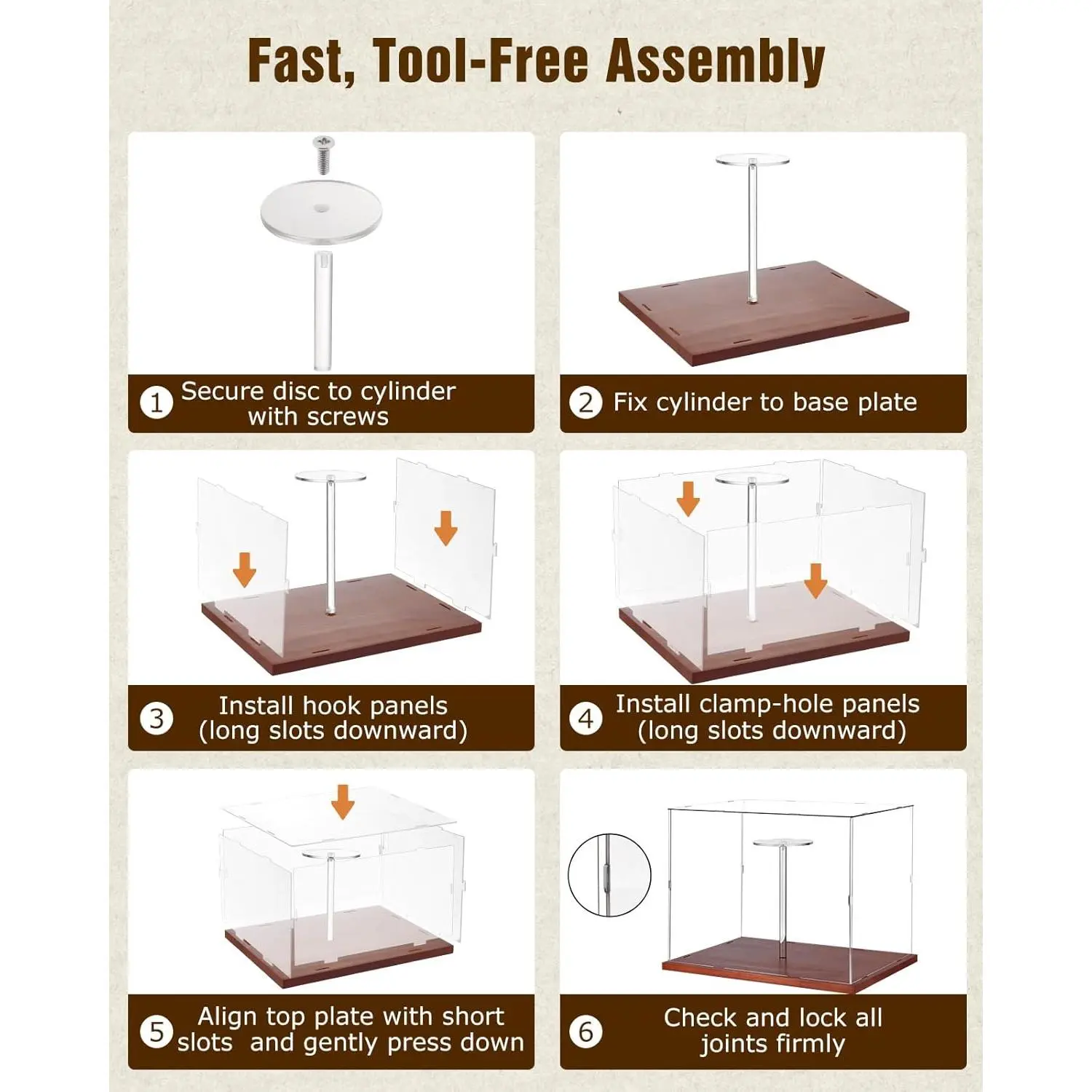 Fast, Tool-Free Assembly

1 Secure disc to cylinder with screws

2 Fix cylinder to base plate

3 Install hook panels (long slots downward)

4 Install clamp-hole panels (long slots downward)

5 Align top plate with short slots  and gently press down

6 Check and lock all joints firmly