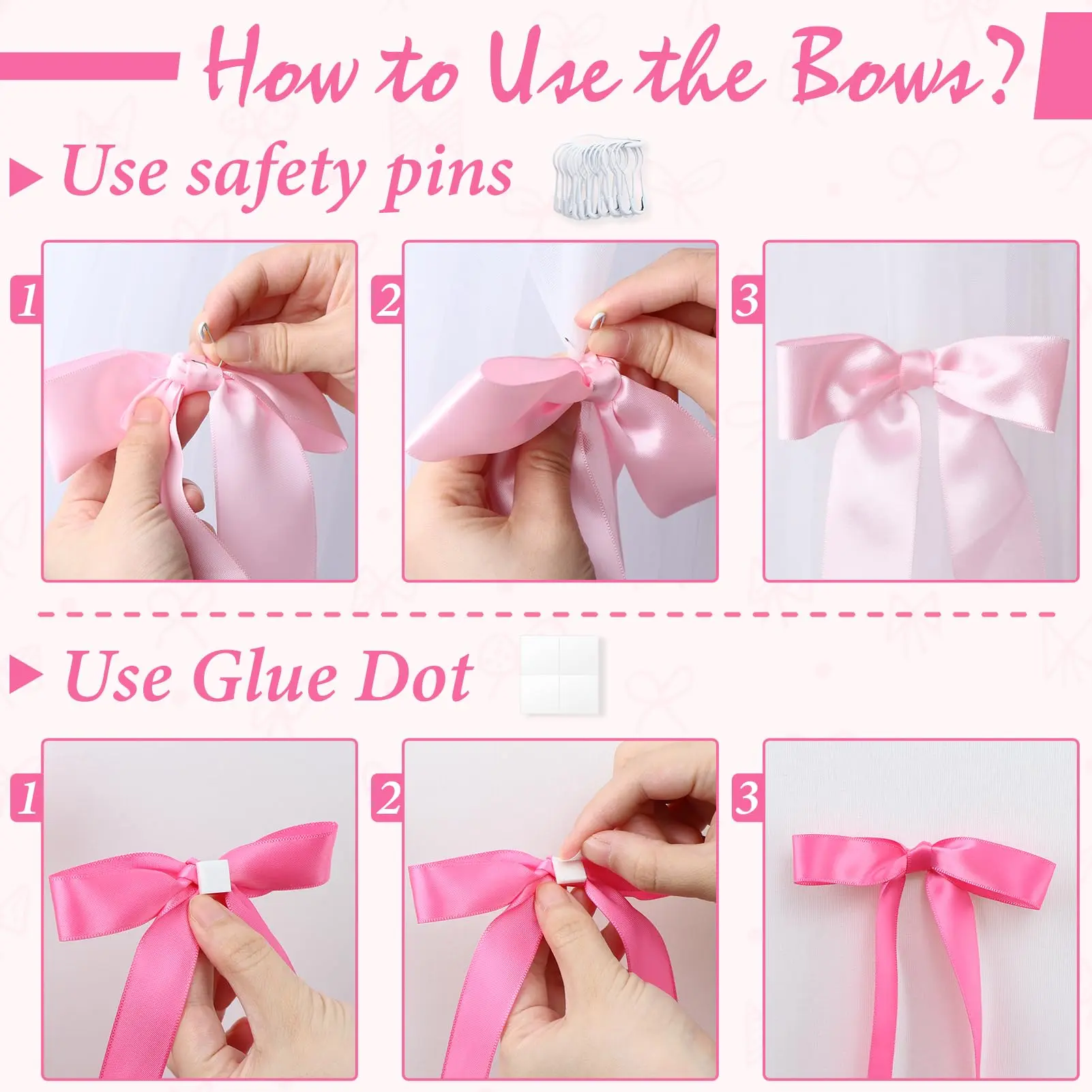 How to Use the Bows?

Use safety pins

1

2

3

Use Glue Dot

1

2

3