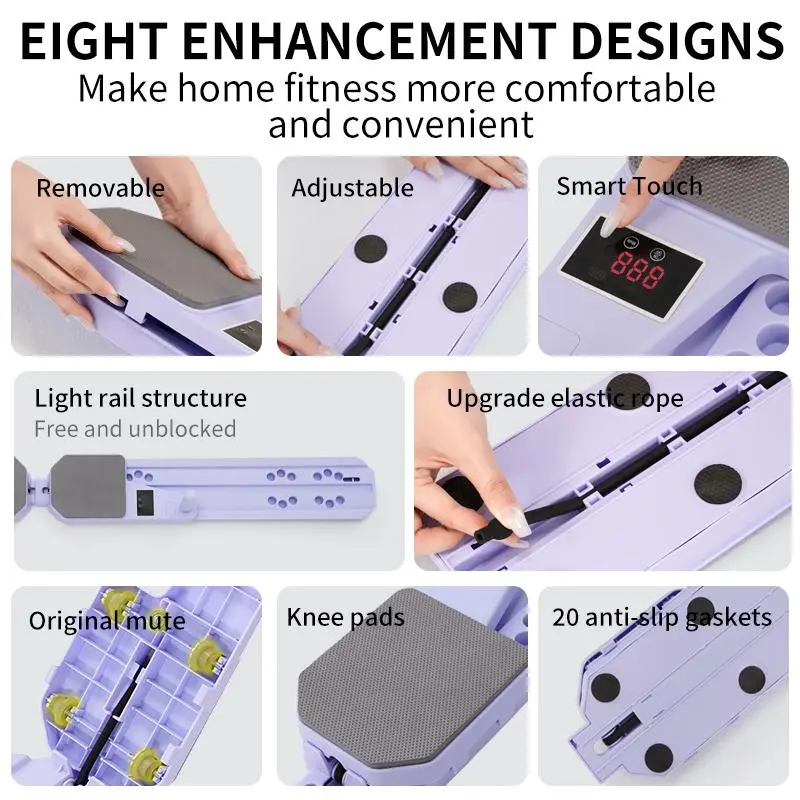 EIGHT ENHANCEMENT DESIGNS
Make home fitness more comfortable and convenient

Removable

Adjustable

Smart Touch

888

Light rail structure
Free and unblocked

Upgrade elastic rope

Original mute

Knee pads

20 anti-slip gaskets