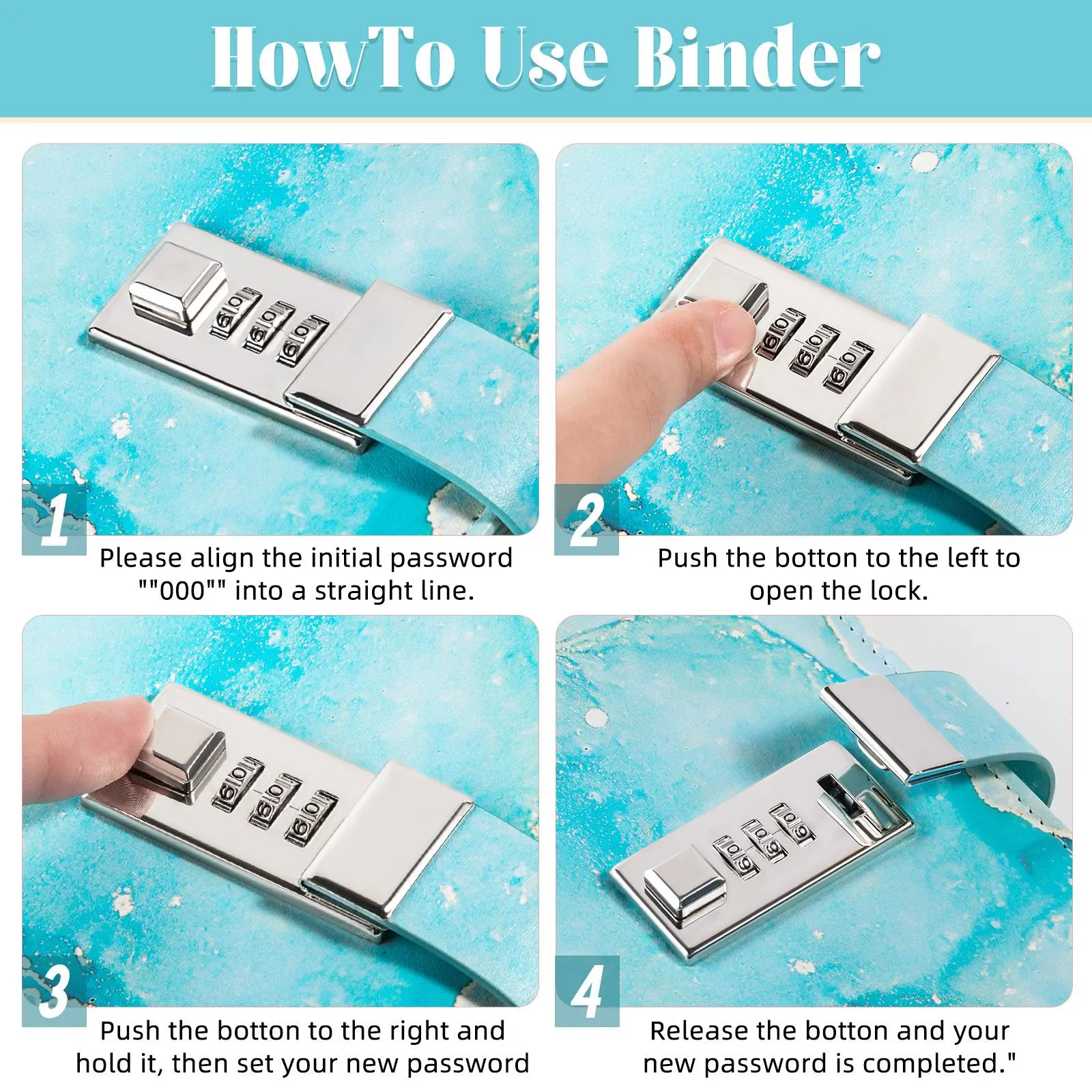 HowTo Use Binder

1
Please align the initial password ""000"" into a straight line.

2
Push the botton to the left to open the lock.

3
Push the botton to the right and hold it, then set your new password

4
Release the botton and your new password is completed."