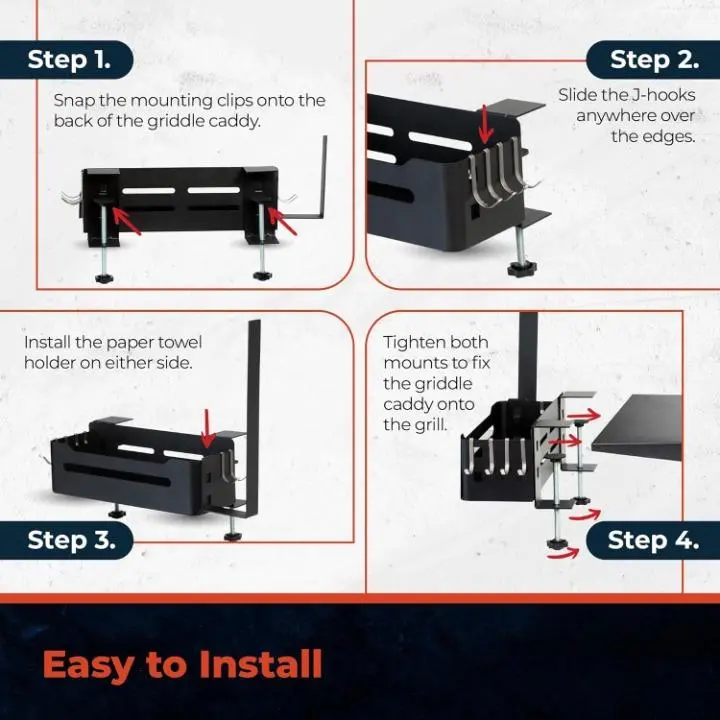 Step 1.

Snap the mounting clips onto the back of the griddle caddy.

Step 2.

Slide the J-hooks anywhere over the edges.

Install the paper towel holder on either side.

Step 3.

Tighten both mounts to fix the griddle caddy onto the grill.

Step 4.

Easy to Install