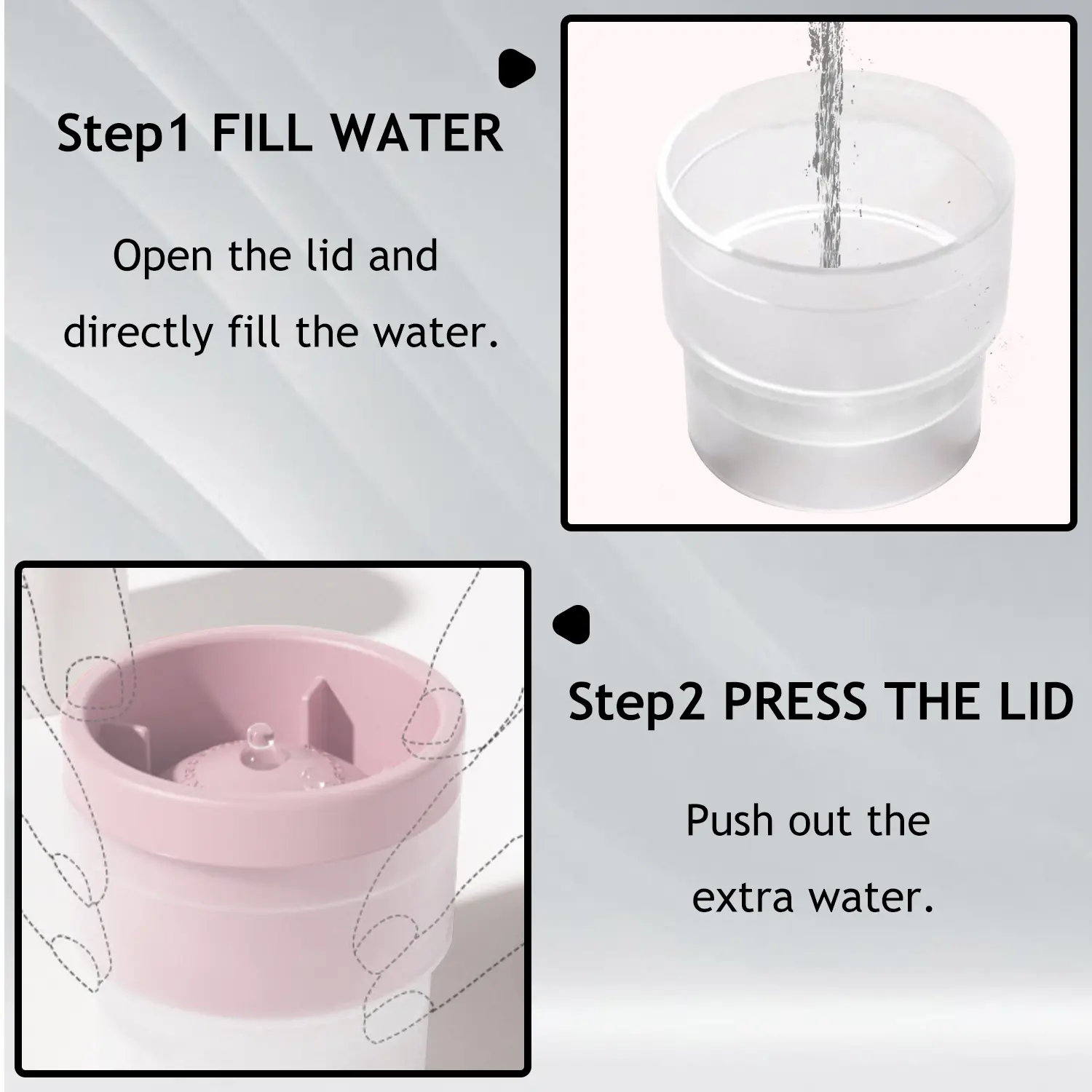 Step1 FILL WATER

Open the lid and directly fill the water.

Step2 PRESS THE LID

Push out the extra water.