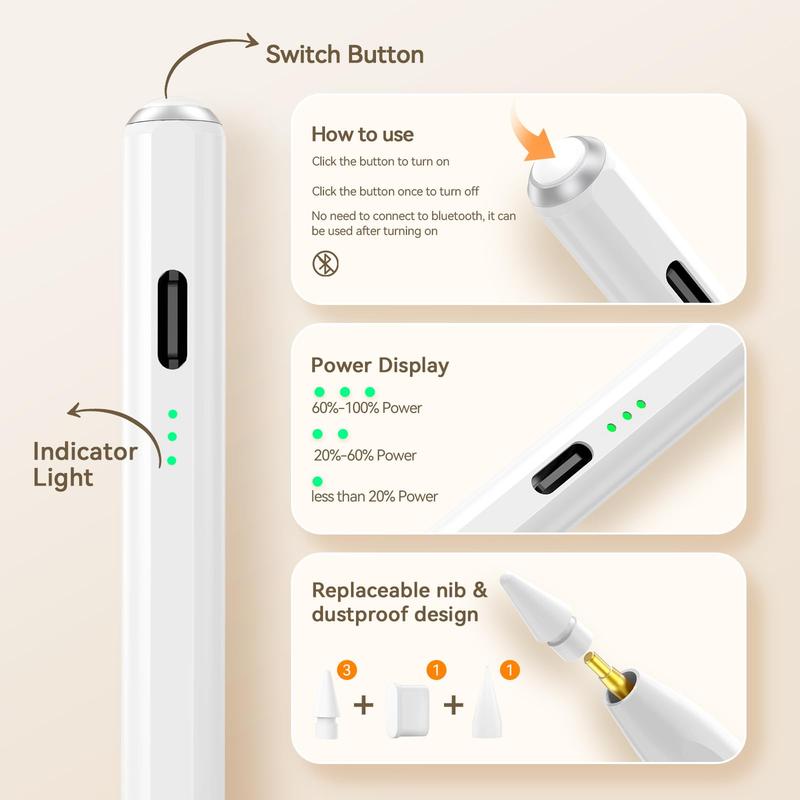 Switch Button

Indicator Light

How to use

Click the button to turn on

Click the button once to turn off

No need to connect to bluetooth, it can be used after turning on

Power Display

60%-100% Power

20%-60% Power

less than 20% Power

Replaceable nib & dustproof design

3 + 1 + 1